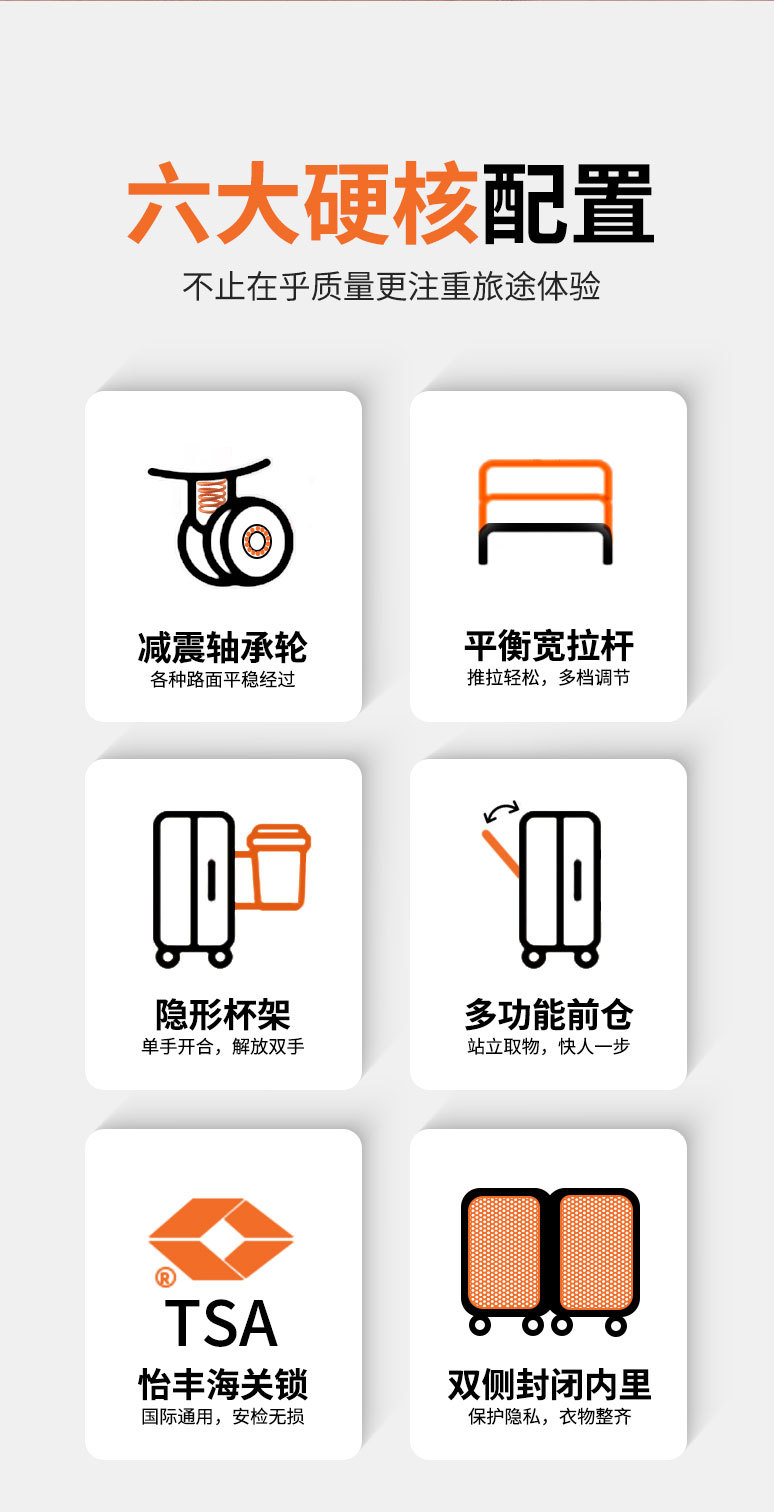 六大硬核配置

不止在乎质量更注重旅途体验

减震轴承轮
各种路面平稳经过

平衡宽拉杆
推拉轻松，多档调节

隐形杯架
单手开合，解放双手

多功能前仓
站立取物，快人一步

®
TSA
怡丰海关锁
国际通用，安检无损

双侧封闭内里
保护隐私，衣物整齐