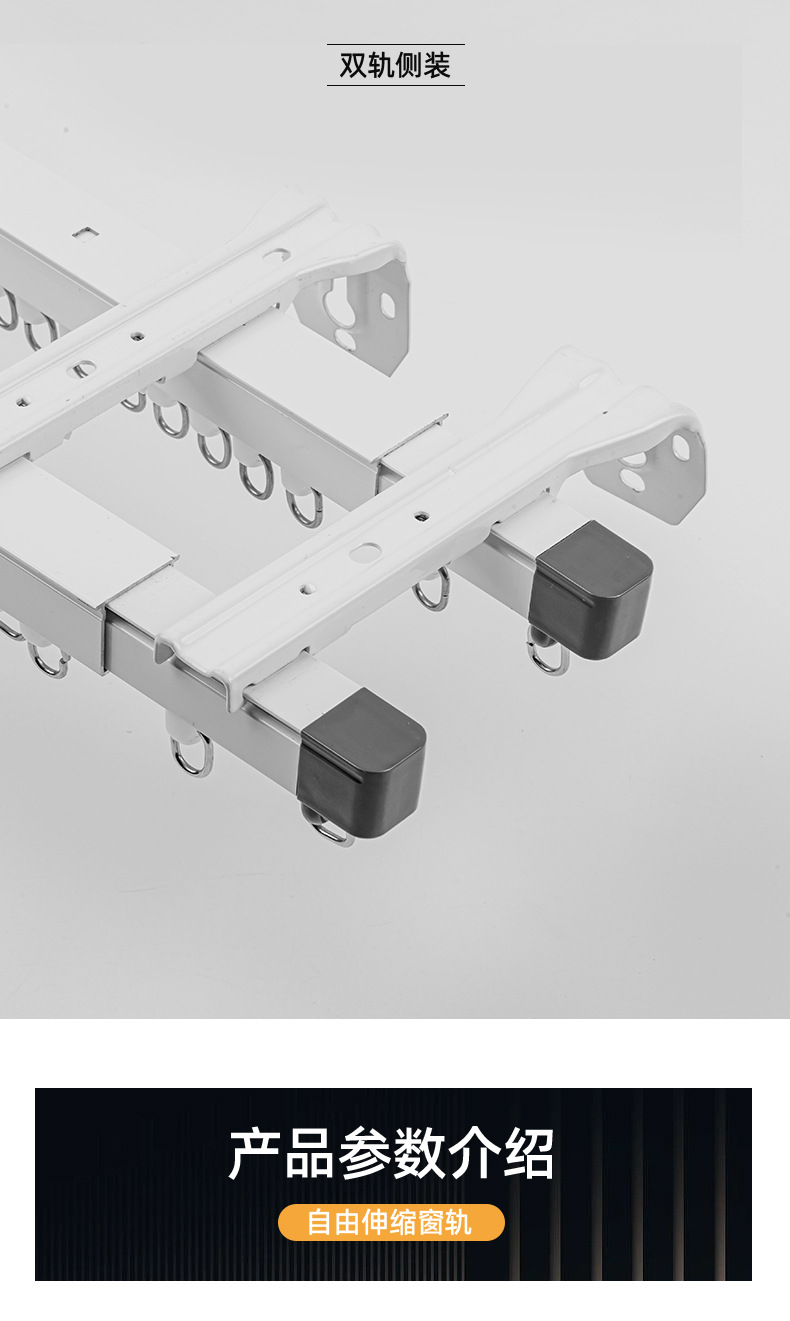 双轨侧装

产品参数介绍

自由伸缩窗轨