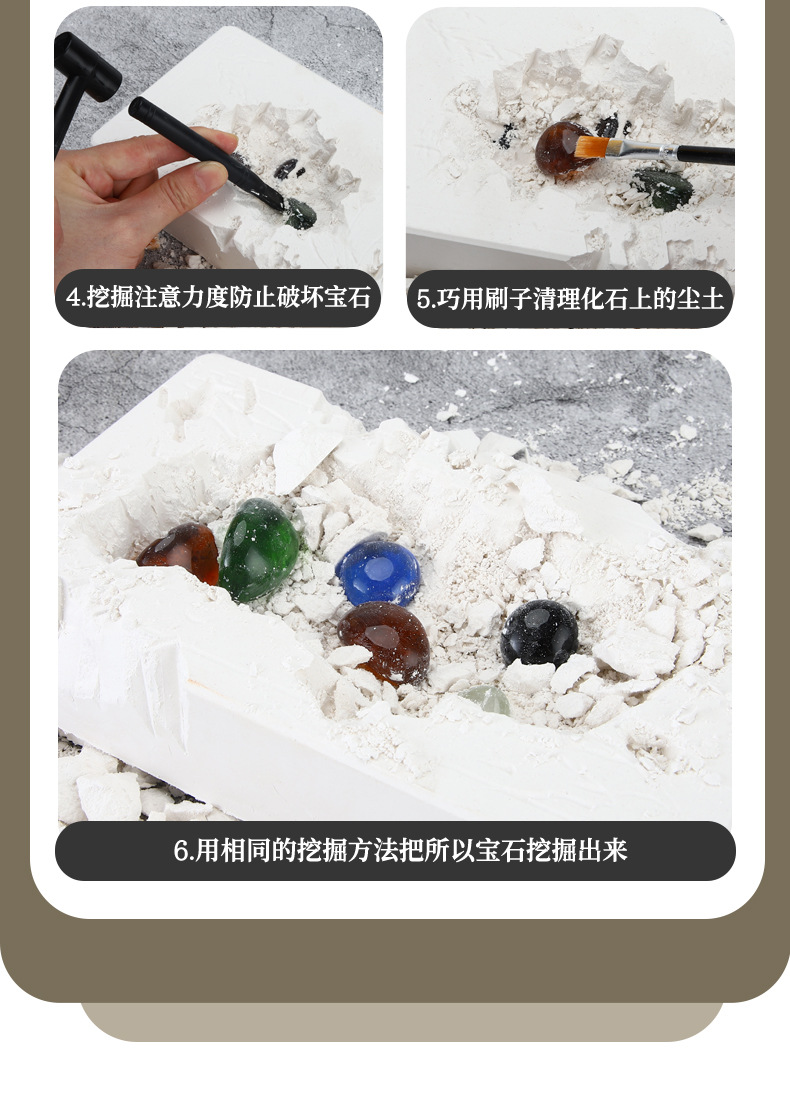 4.挖掘注意力度防止破坏宝石

5.巧用刷子清理化石上的尘土

6.用相同的挖掘方法把所以宝石挖掘出来