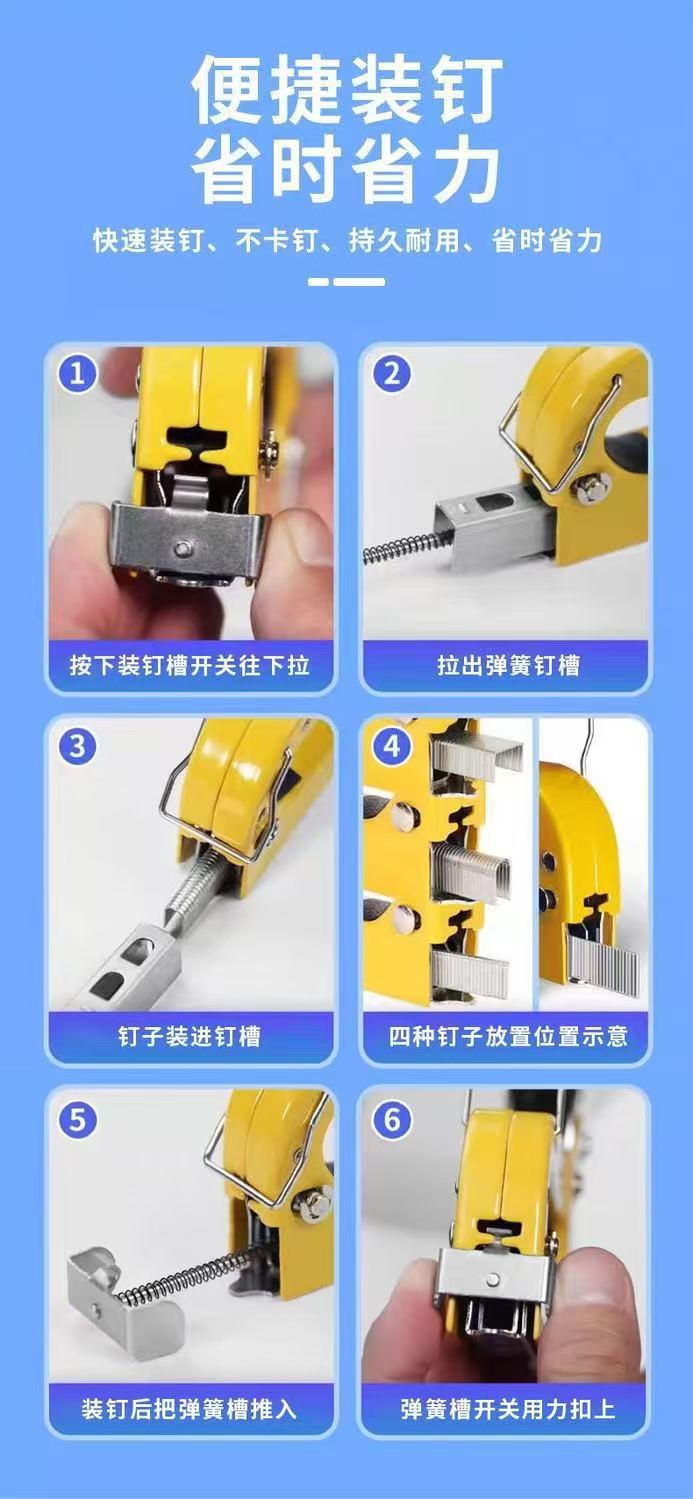 便捷装钉
省时省力

快速装钉、不卡钉、持久耐用、省时省力

1

按下装钉槽开关往下拉

2

拉出弹簧钉槽

3

钉子装进钉槽

4

四种钉子放置位置示意

5

装钉后把弹簧槽推入

6

弹簧槽开关用力扣上