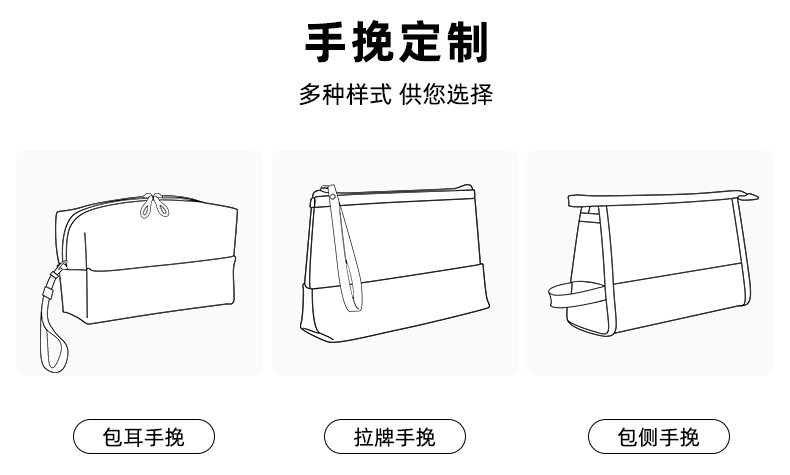 手挽定制

多种样式 供您选择

包耳手挽

拉牌手挽

包侧手挽