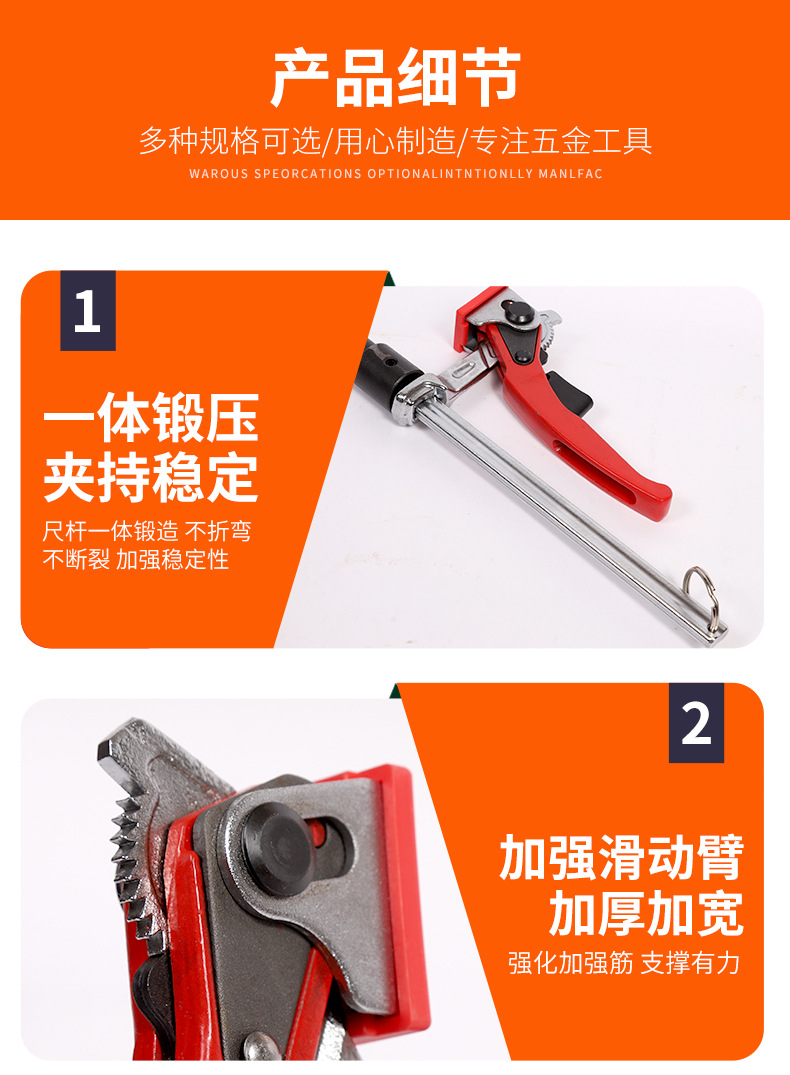 产品细节

多种规格可选/用心制造/专注五金工具

WAROUS SPEORCATIONS OPTIONALINTNTIONLLY MANLFAC

1

一体锻压
夹持稳定

尺杆一体锻造 不折弯
不断裂 加强稳定性

2

加强滑动臂
加厚加宽

强化加强筋 支撑有力