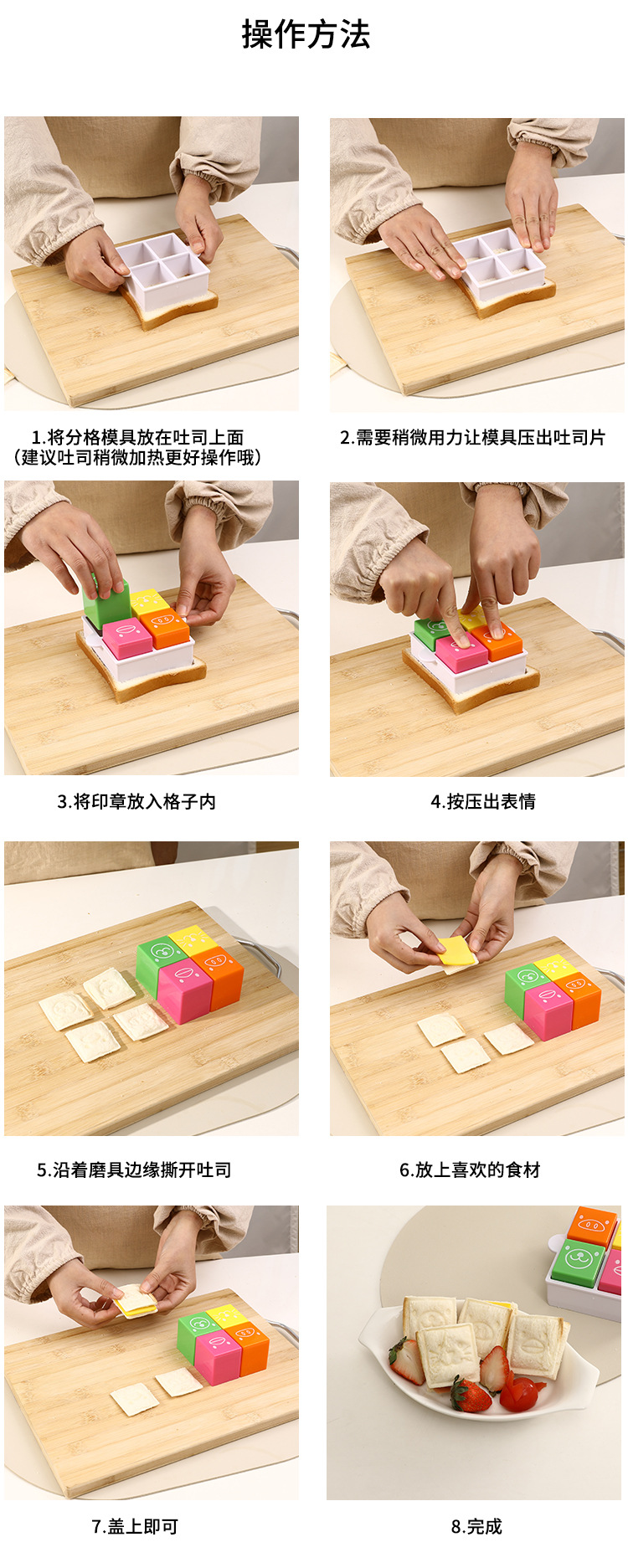 操作方法

1.将分格模具放在吐司上面
（建议吐司稍微加热更好操作哦）

2.需要稍微用力让模具压出吐司片

3.将印章放入格子内

4.按压出表情

5.沿着磨具边缘撕开吐司

6.放上喜欢的食材

7.盖上即可

8.完成