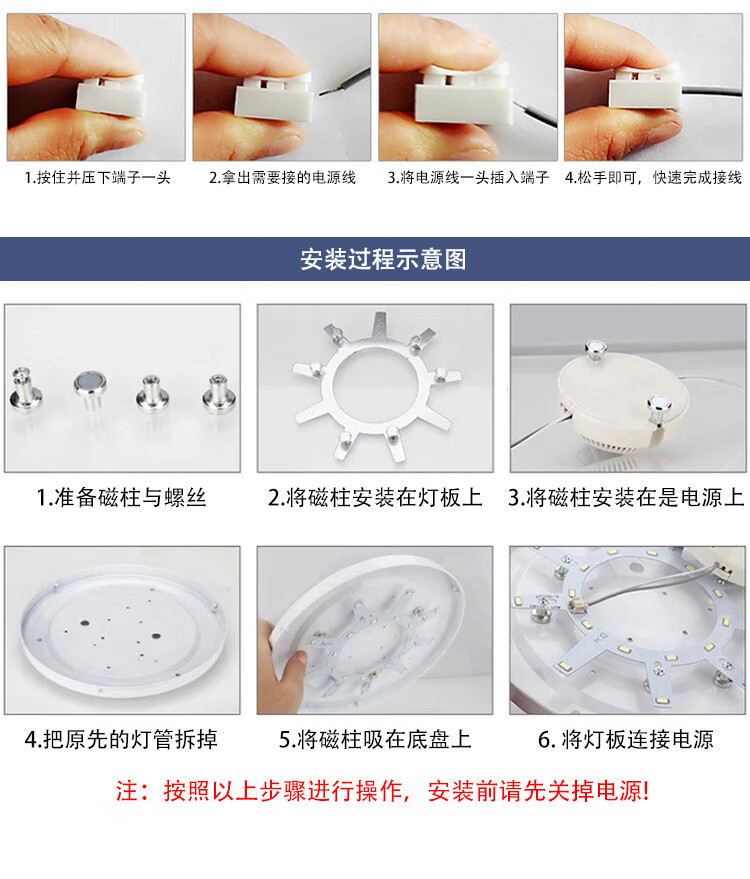 1.按住并压下端子一头

2.拿出需要接的电源线

3.将电源线一头插入端子

4.松手即可，快速完成接线

安装过程示意图

1.准备磁柱与螺丝

2.将磁柱安装在灯板上

3.将磁柱安装在是电源上

4.把原先的灯管拆掉

5.将磁柱吸在底盘上

6. 将灯板连接电源

注：按照以上步骤进行操作，安装前请先关掉电源!