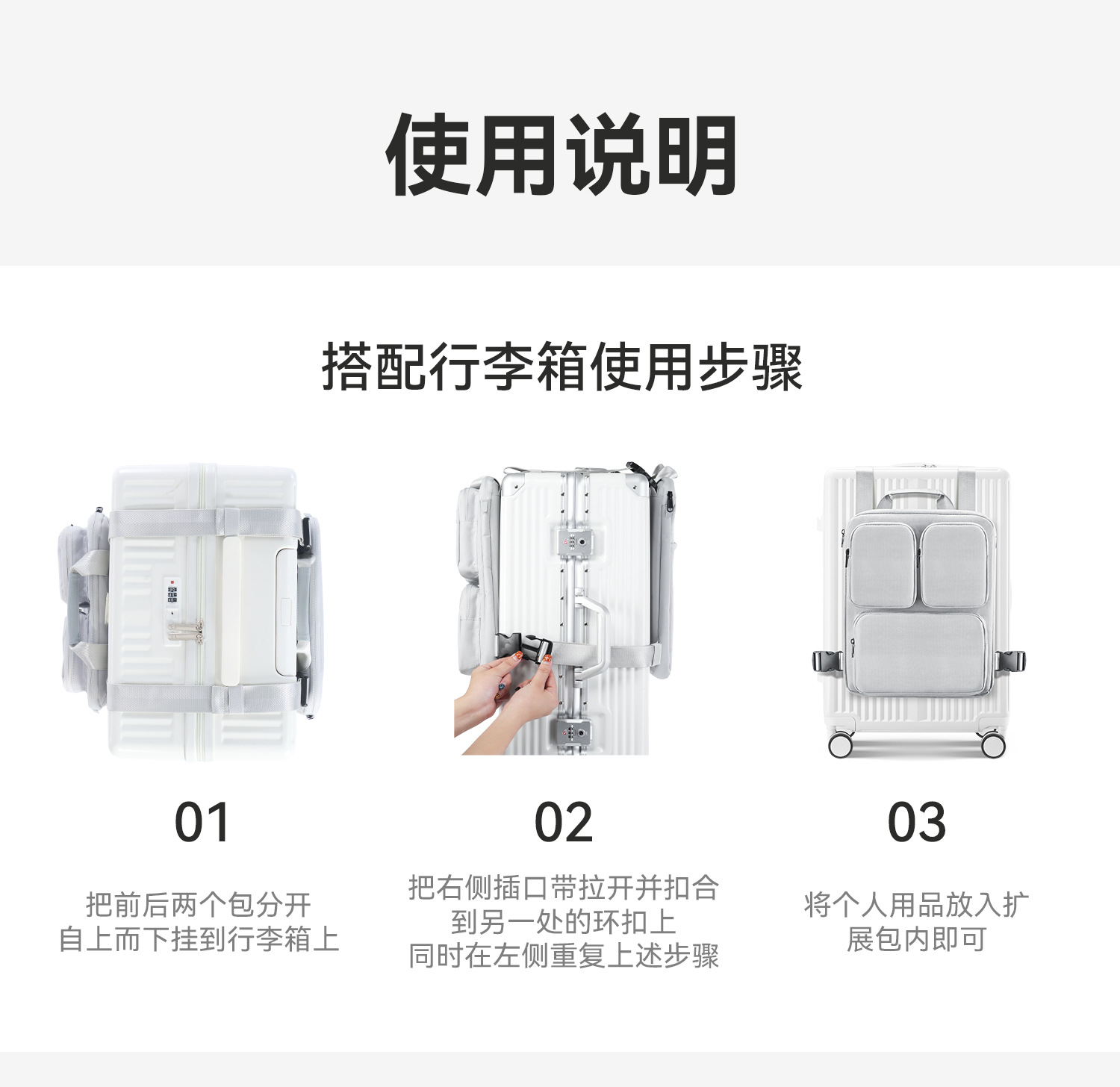 使用说明

搭配行李箱使用步骤

01

把前后两个包分开
自上而下挂到行李箱上

02

把右侧插口带拉开并扣合
到另一处的环扣上
同时在左侧重复上述步骤

03

将个人用品放入扩
展包内即可