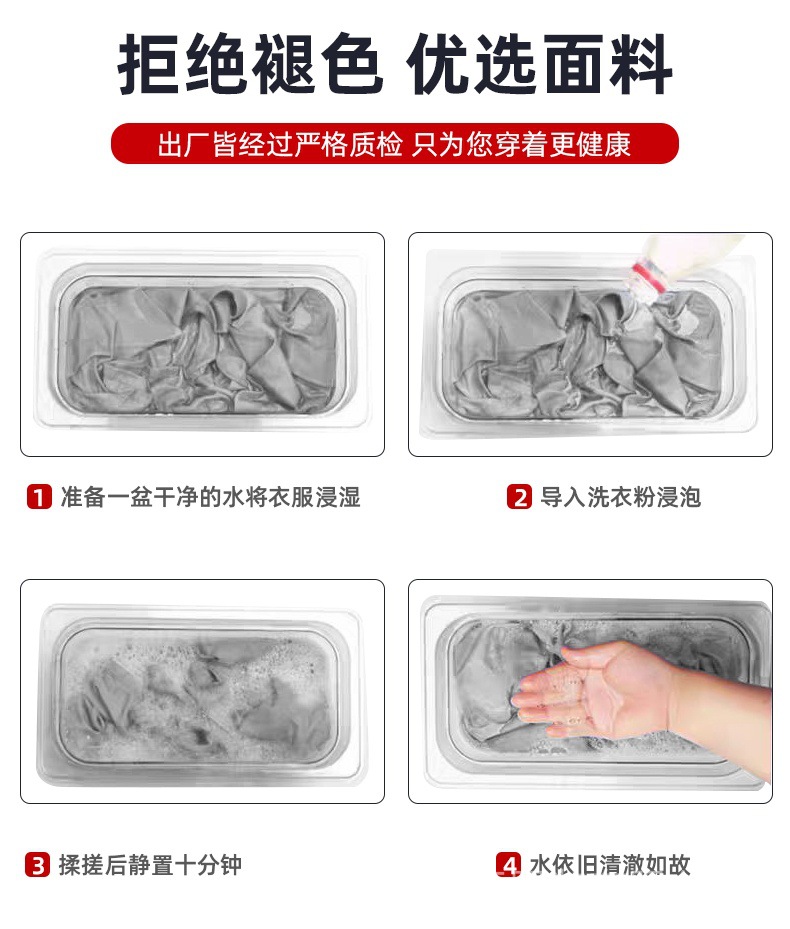 拒绝褪色 优选面料

出厂皆经过严格质检 只为您穿着更健康

1 准备一盆干净的水将衣服浸湿

2 导入洗衣粉浸泡

3 揉搓后静置十分钟

4 水依旧清澈如故