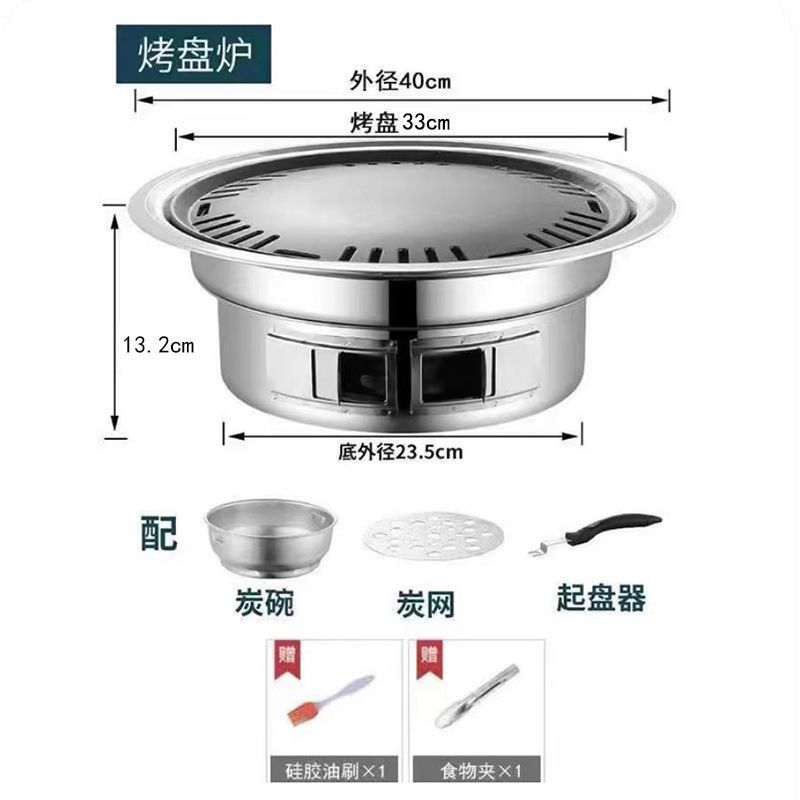 烤盘炉

外径40cm

烤盘33cm

13.2cm

底外径23.5cm

配

炭碗

炭网

起盘器

赠

硅胶油刷×1

赠

食物夹×1