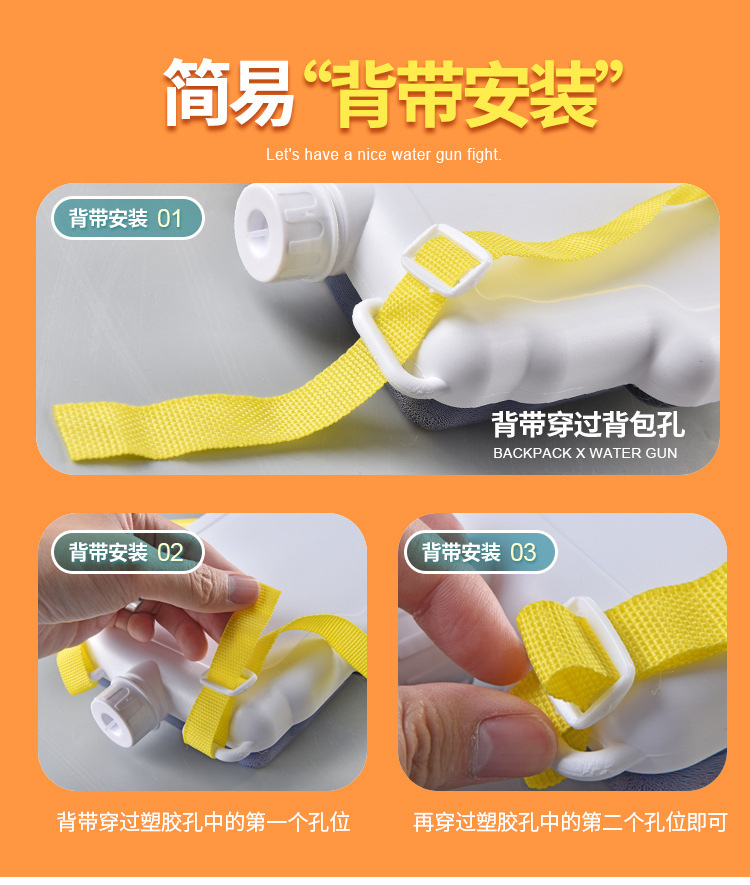 简易“背带安装”

Let's have a nice water gun fight.

背带安装 01

背带穿过背包孔

BACKPACK X WATER GUN

背带安装 02

背带安装 03

背带穿过塑胶孔中的第一个孔位

再穿过塑胶孔中的第二个孔位即可