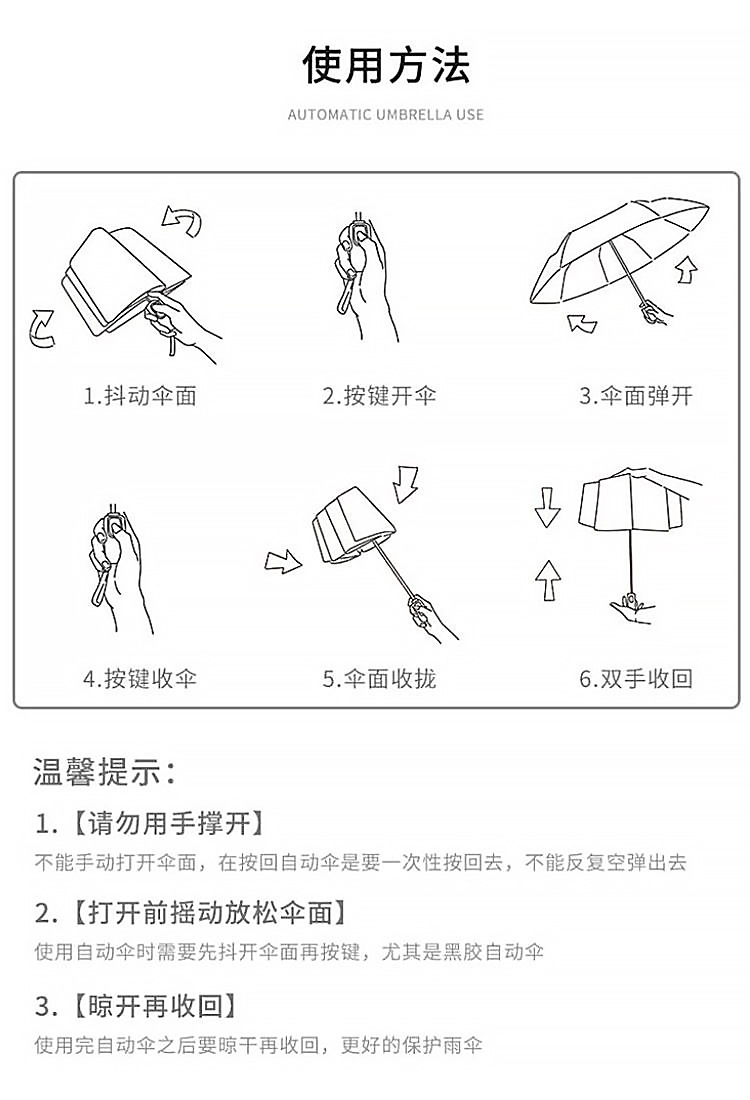 使用方法

AUTOMATIC UMBRELLA USE

1.抖动伞面

2.按键开伞

3.伞面弹开

4.按键收伞

5.伞面收拢

6.双手收回

温馨提示：

1.【请勿用手撑开】

不能手动打开伞面，在按回自动伞是要一次性按回去，不能反复空弹出去

2.【打开前摇动放松伞面】

使用自动伞时需要先抖开伞面再按键，尤其是黑胶自动伞

3.【晾开再收回】

使用完自动伞之后要晾干再收回，更好的保护雨伞