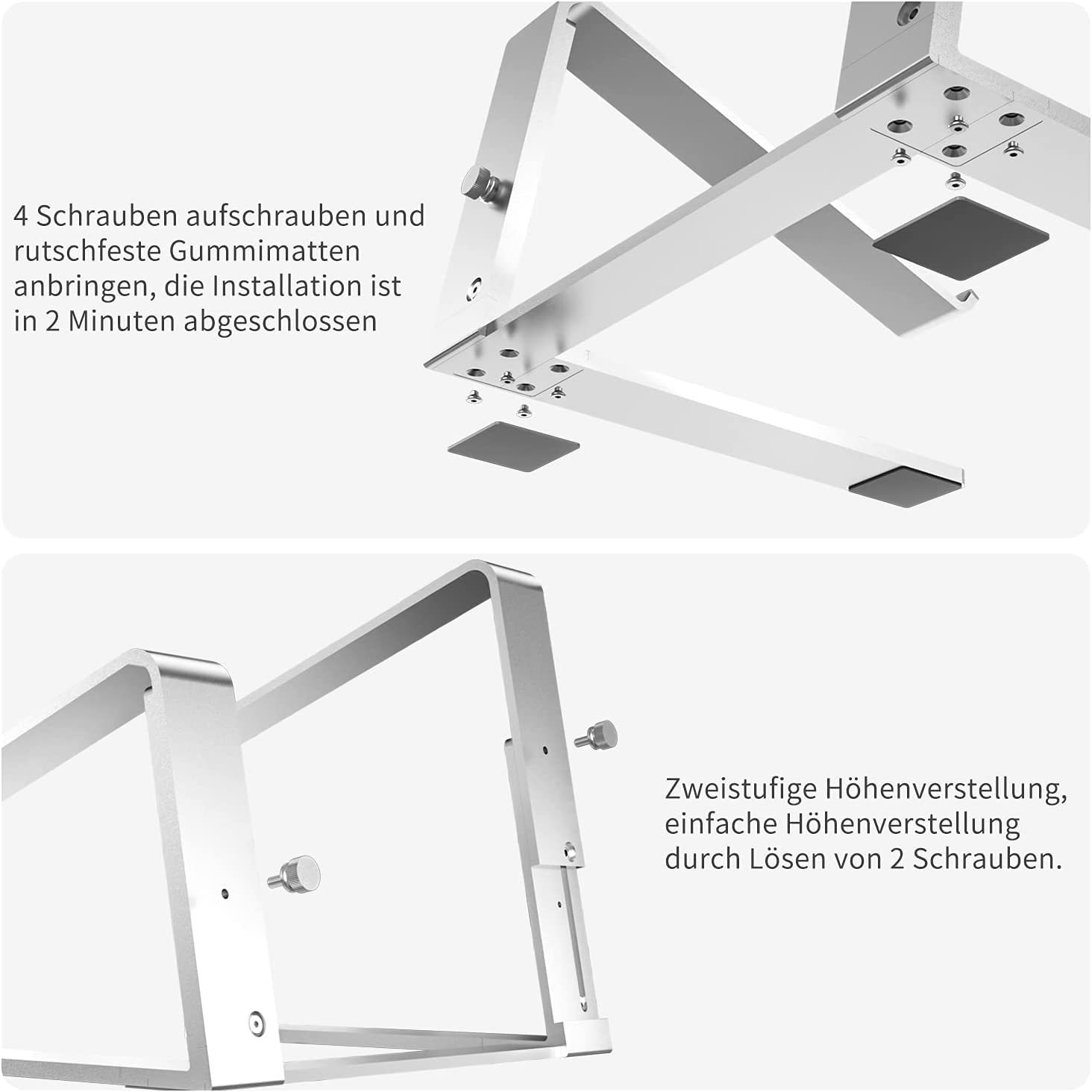 4 Schrauben aufschrauben und rutschfeste Gummimatten anbringen, die Installation ist in 2 Minuten abgeschlossen

Zweistufige Höhenverstellung, einfache Höhenverstellung durch Lösen von 2 Schrauben.