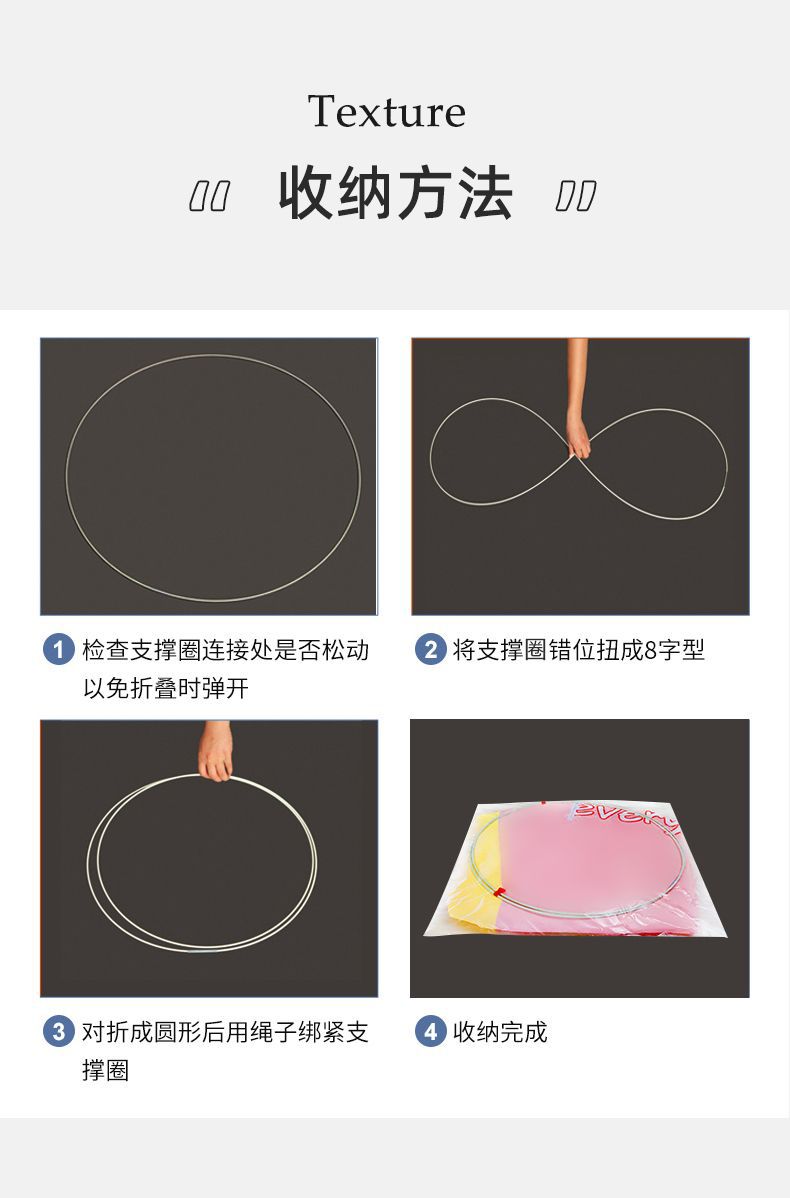 Texture

收纳方法

1 检查支撑圈连接处是否松动以免折叠时弹开

2 将支撑圈错位扭成8字型

3 对折成圆形后用绳子绑紧支撑圈

4 收纳完成