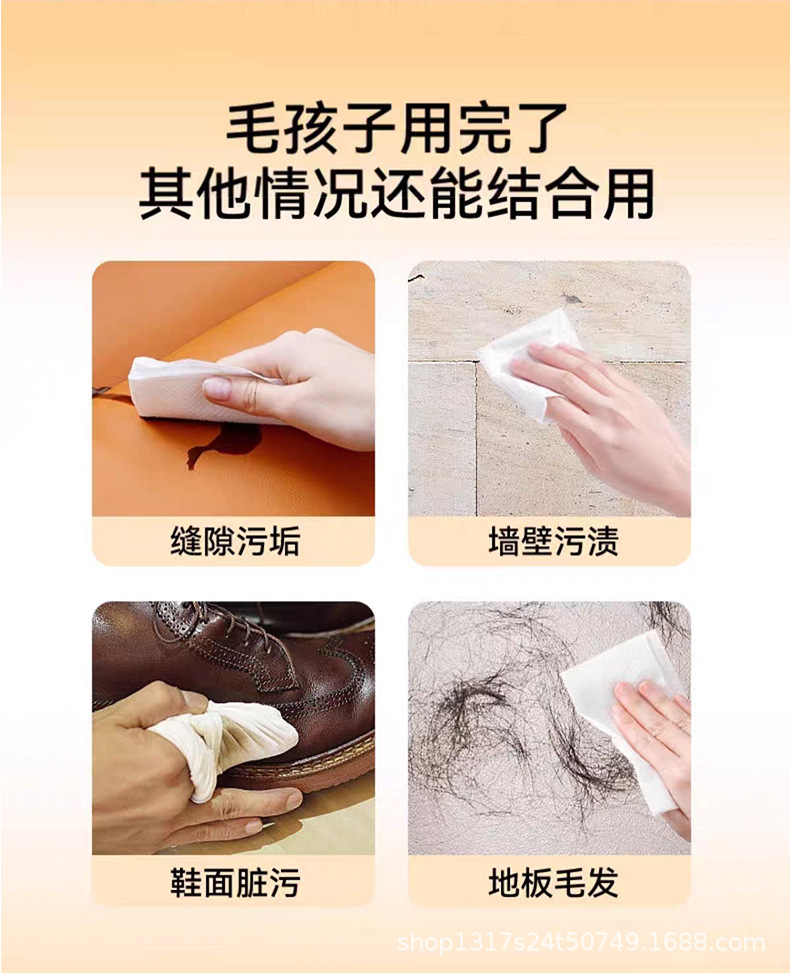 毛孩子用完了
其他情况还能结合用

缝隙污垢

墙壁污渍

鞋面脏污

地板毛发

shop1317s24t50749.1688.com