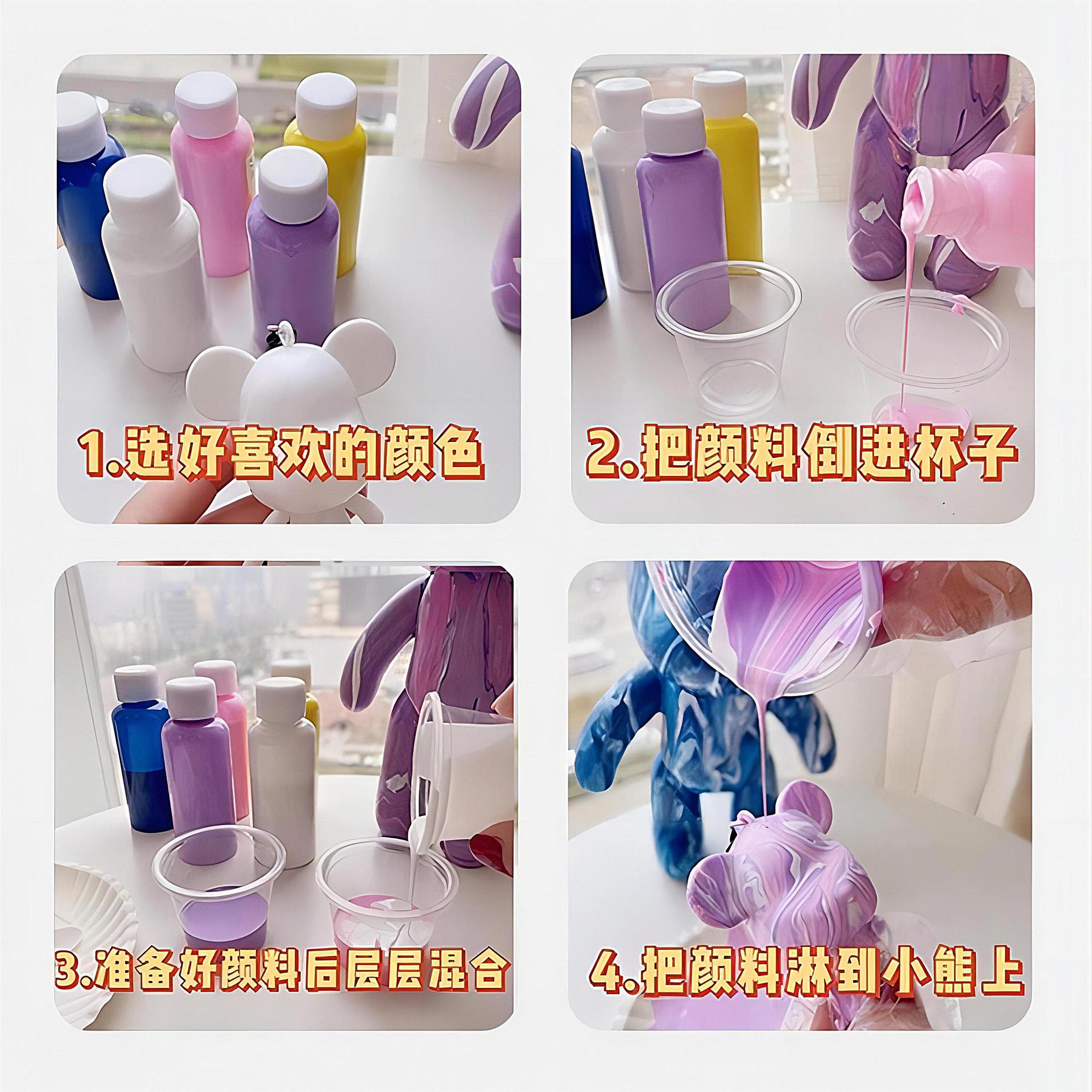 1.选好喜欢的颜色

2.把颜料倒进杯子

3.准备好颜料后层层混合

4.把颜料淋到小熊上