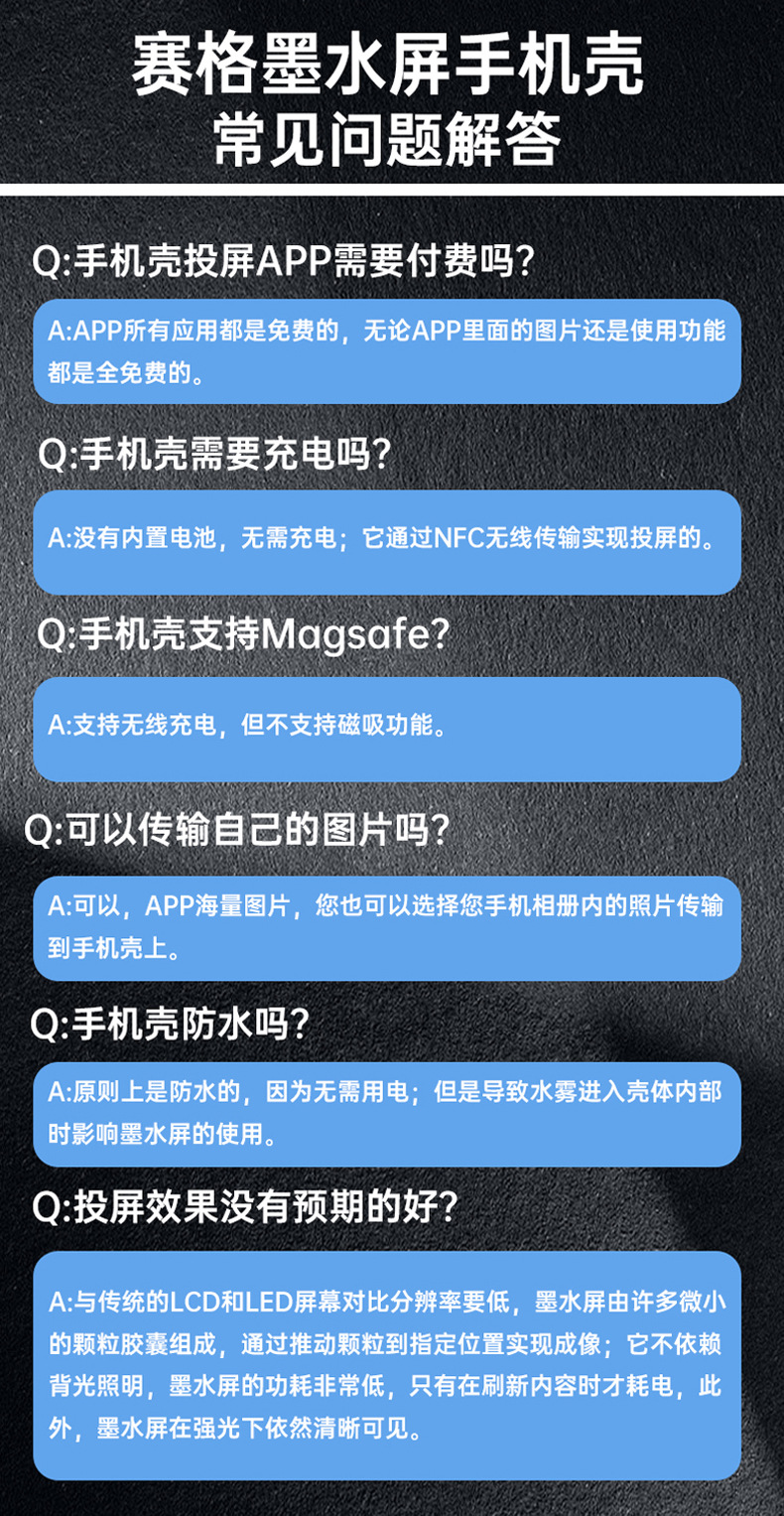 赛格墨水屏手机壳
常见问题解答

Q:手机壳投屏APP需要付费吗?

A:APP所有应用都是免费的，无论APP里面的图片还是使用功能都是全免费的。

Q:手机壳需要充电吗?

A:没有内置电池，无需充电；它通过NFC无线传输实现投屏的。

Q:手机壳支持Magsafe?

A:支持无线充电，但不支持磁吸功能。

Q:可以传输自己的图片吗?

A:可以，APP海量图片，您也可以选择您手机相册内的照片传输到手机壳上。

Q:手机壳防水吗?

A:原则上是防水的，因为无需用电；但是导致水雾进入壳体内部时影响墨水屏的使用。

Q:投屏效果没有预期的好?

A:与传统的LCD和LED屏幕对比分辨率要低，墨水屏由许多微小的颗粒胶囊组成，通过推动颗粒到指定位置实现成像；它不依赖背光照明，墨水屏的功耗非常低，只有在刷新内容时才耗电，此外，墨水屏在强光下依然清晰可见。