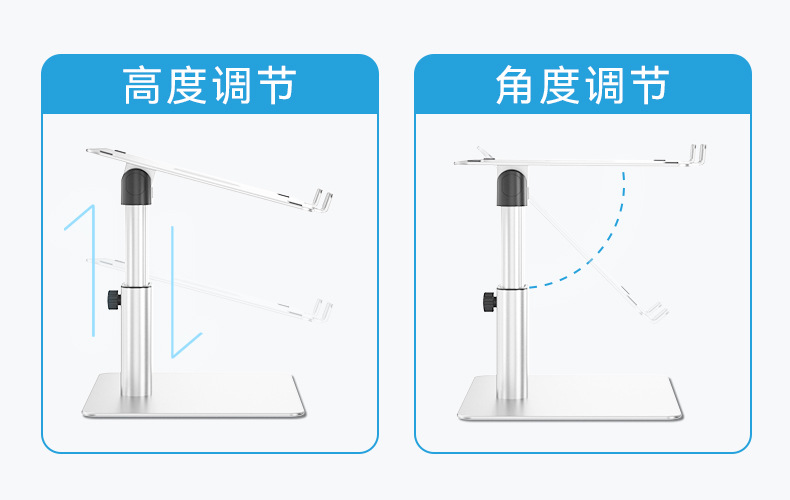 高度调节

角度调节