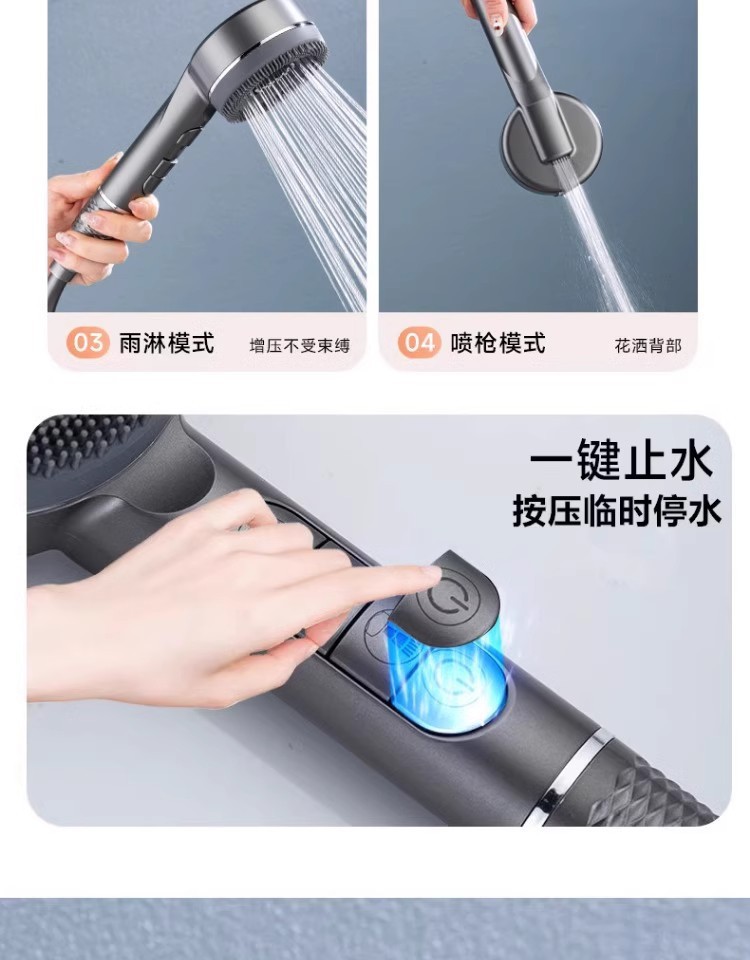 03 雨淋模式 增压不受束缚

04 喷枪模式 花洒背部

一键止水
按压临时停水