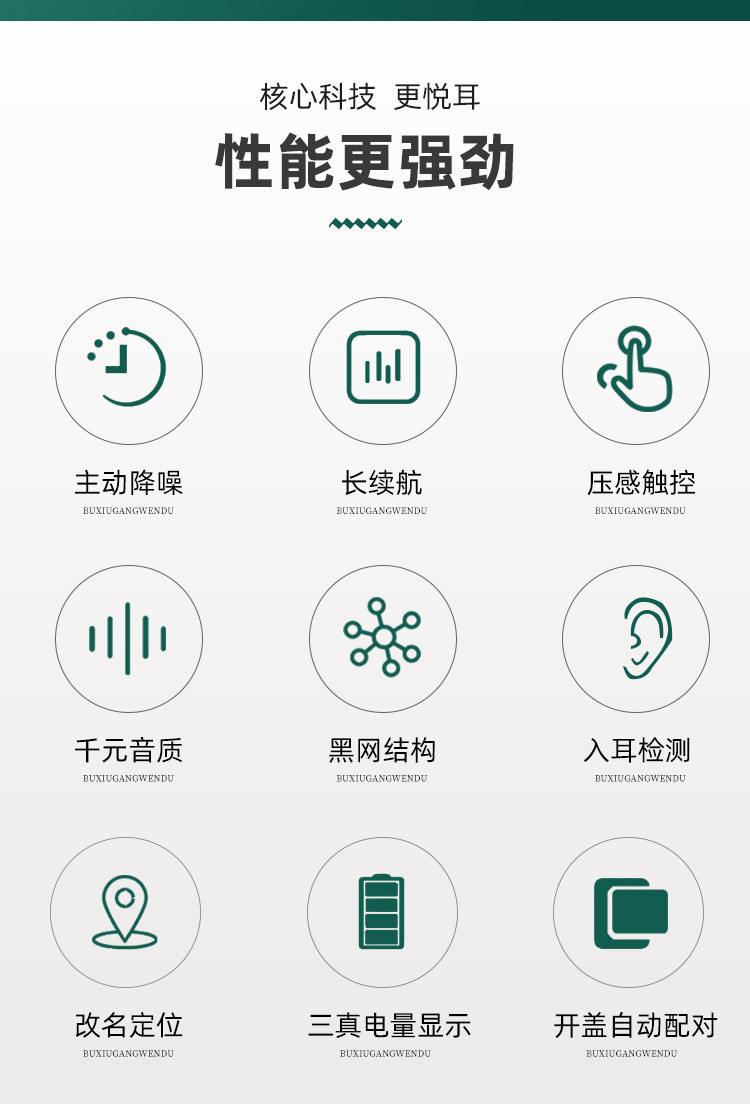 核心科技 更悦耳

性能更强劲

主动降噪
BUXIUGANGWENDU

长续航
BUXIUGANGWENDU

压感触控
BUXIUGANGWENDU

千元音质
BUXIUGANGWENDU

黑网结构
BUXIUGANGWENDU

入耳检测
BUXIUGANGWENDU

改名定位
BUXIUGANGWENDU

三真电量显示
BUXIUGANGWENDU

开盖自动配对
BUXIUGANGWENDU