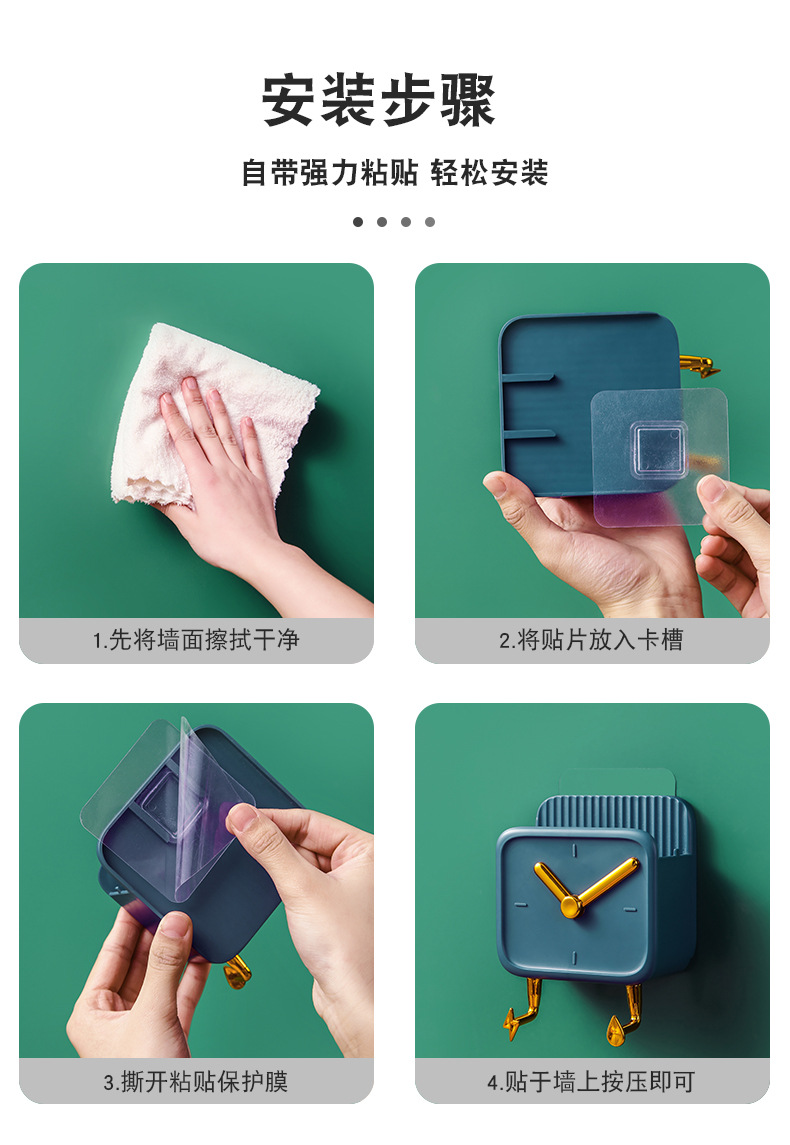 安装步骤

自带强力粘贴 轻松安装

1.先将墙面擦拭干净

2.将贴片放入卡槽

3.撕开粘贴保护膜

4.贴于墙上按压即可