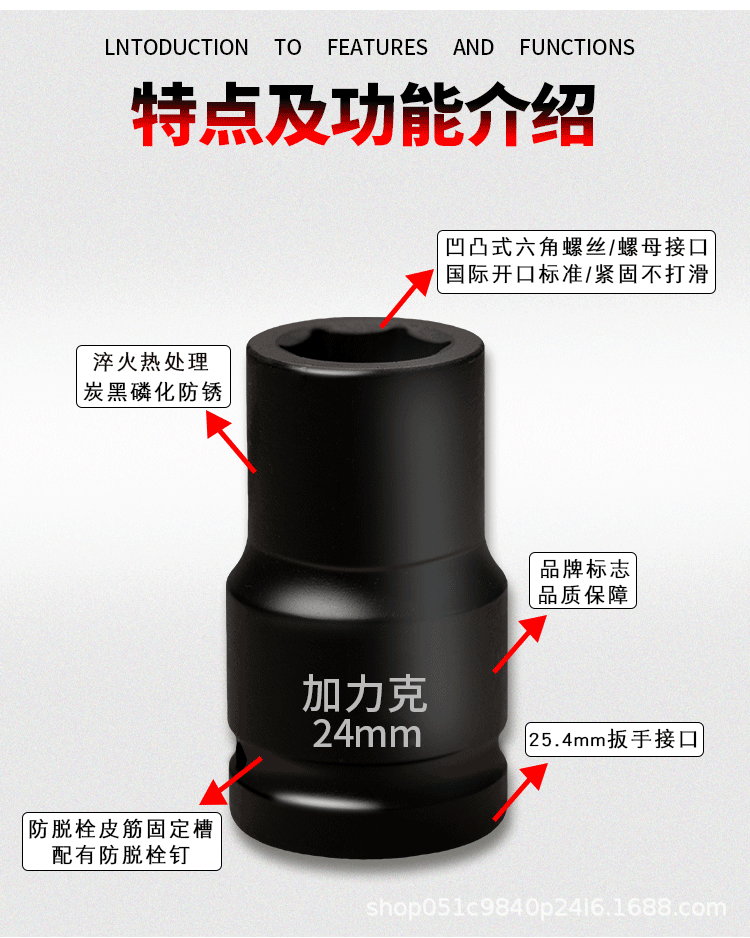 LNTODUCTION TO FEATURES AND FUNCTIONS

特点及功能介绍

凹凸式六角螺丝/螺母接口
国际开口标准/紧固不打滑

淬火热处理
炭黑磷化防锈

品牌标志
品质保障

加力克
24mm

25.4mm扳手接口

防脱栓皮筋固定槽
配有防脱栓钉

shop051c9840p24i6.1688.com