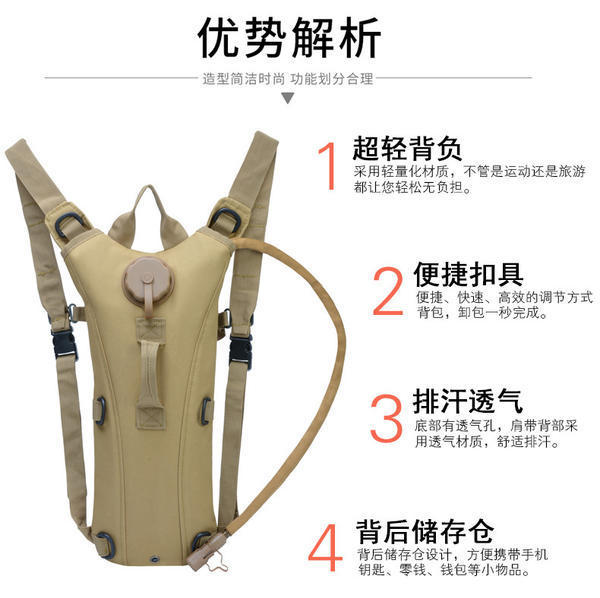 优势解析

造型简洁时尚 功能划分合理

1 超轻背负
采用轻量化材质，不管是运动还是旅游都让您轻松无负担。

2 便捷扣具
便捷、快速、高效的调节方式背包，卸包一秒完成。

3 排汗透气
底部有透气孔，肩带背部采用透气材质，舒适排汗。

4 背后储存仓
背后储存仓设计，方便携带手机钥匙、零钱、钱包等小物品。