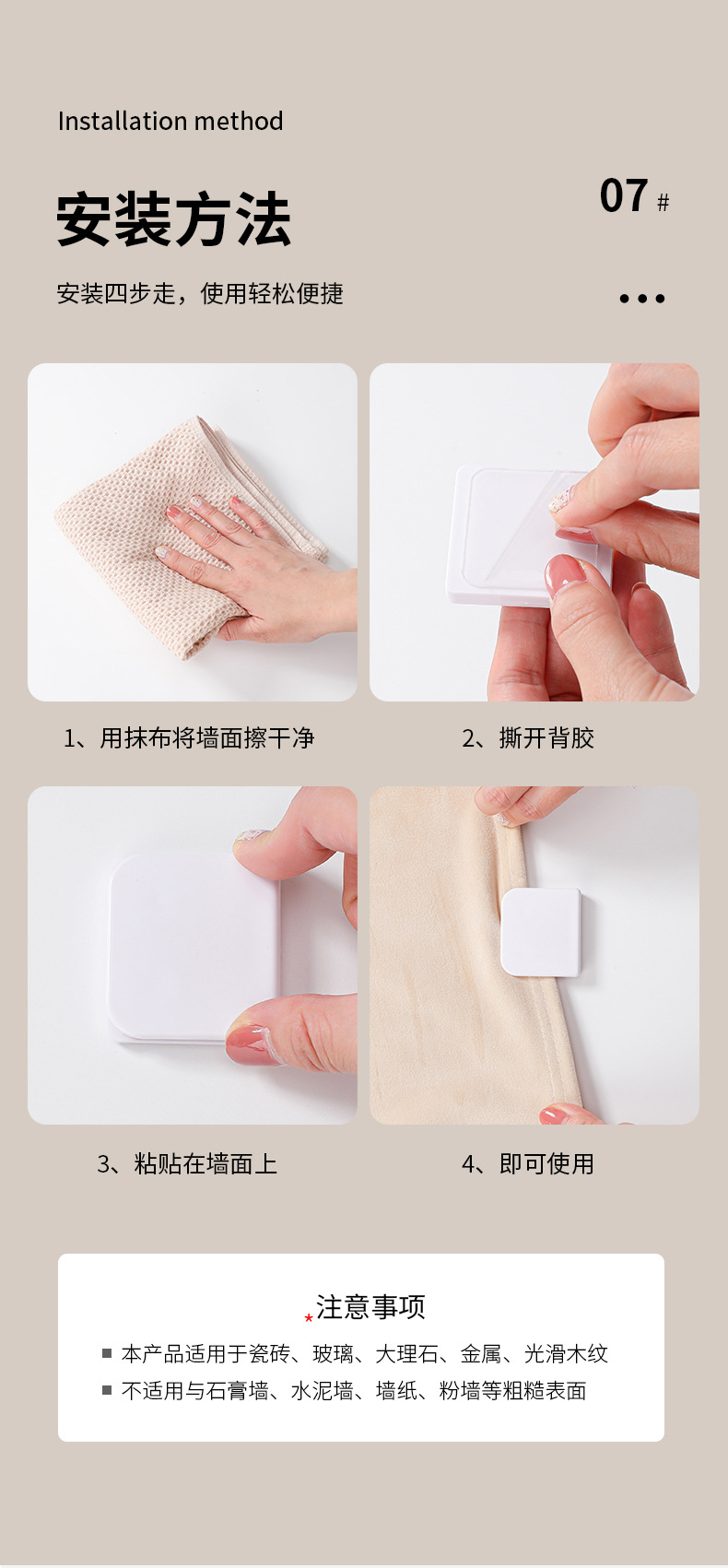 Installation method

安装方法

07 #

安装四步走，使用轻松便捷

1、用抹布将墙面擦干净

2、撕开背胶

3、粘贴在墙面上

4、即可使用

*注意事项

■ 本产品适用于瓷砖、玻璃、大理石、金属、光滑木纹

■ 不适用与石膏墙、水泥墙、墙纸、粉墙等粗糙表面