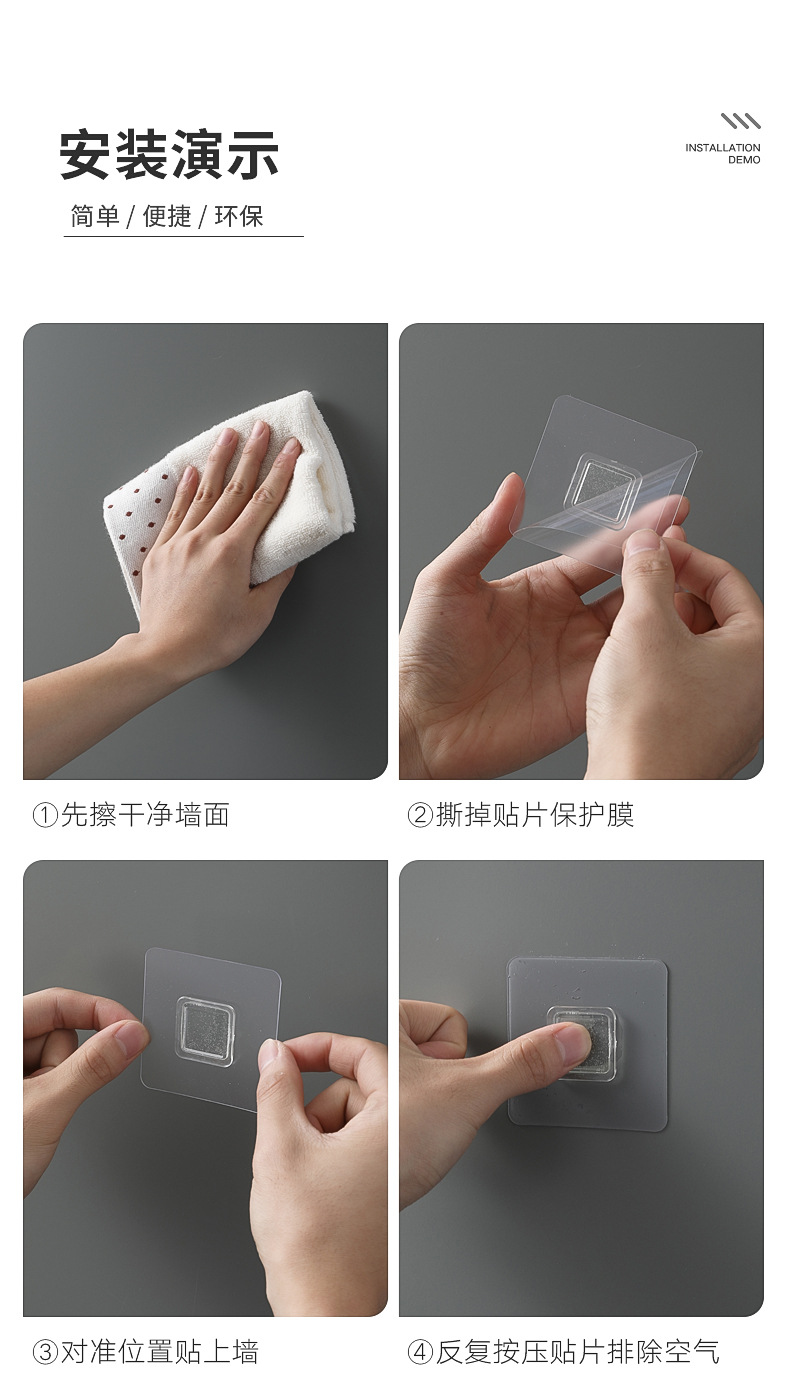 安装演示

简单 / 便捷 / 环保

INSTALLATION DEMO

①先擦干净墙面

②撕掉贴片保护膜

③对准位置贴上墙

④反复按压贴片排除空气