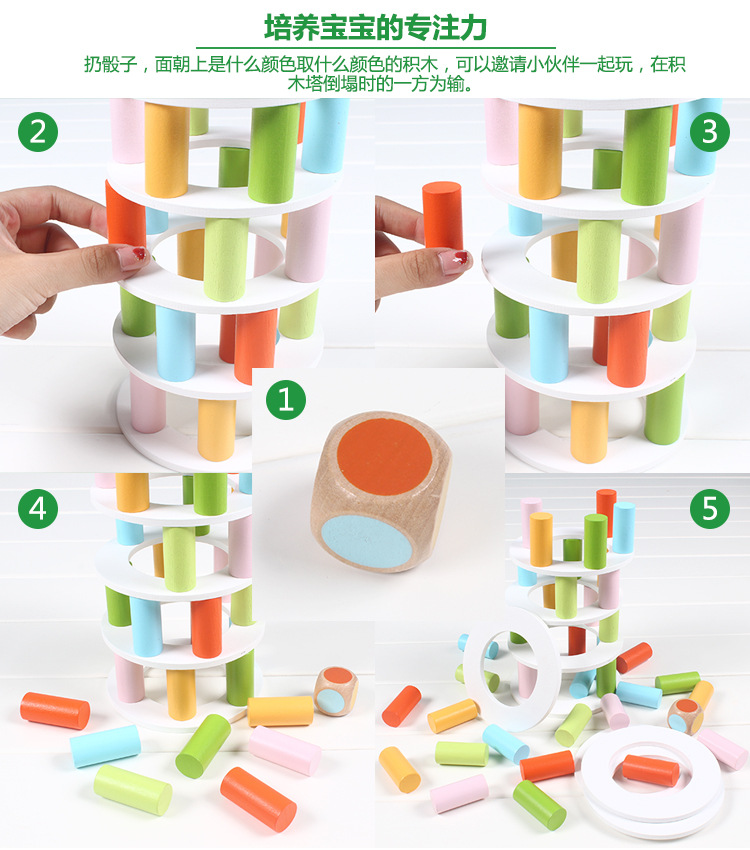 培养宝宝的专注力

扔骰子，面朝上是什么颜色取什么颜色的积木，可以邀请小伙伴一起玩，在积木塔倒塌时的一方为输。

2

3

1

4

5