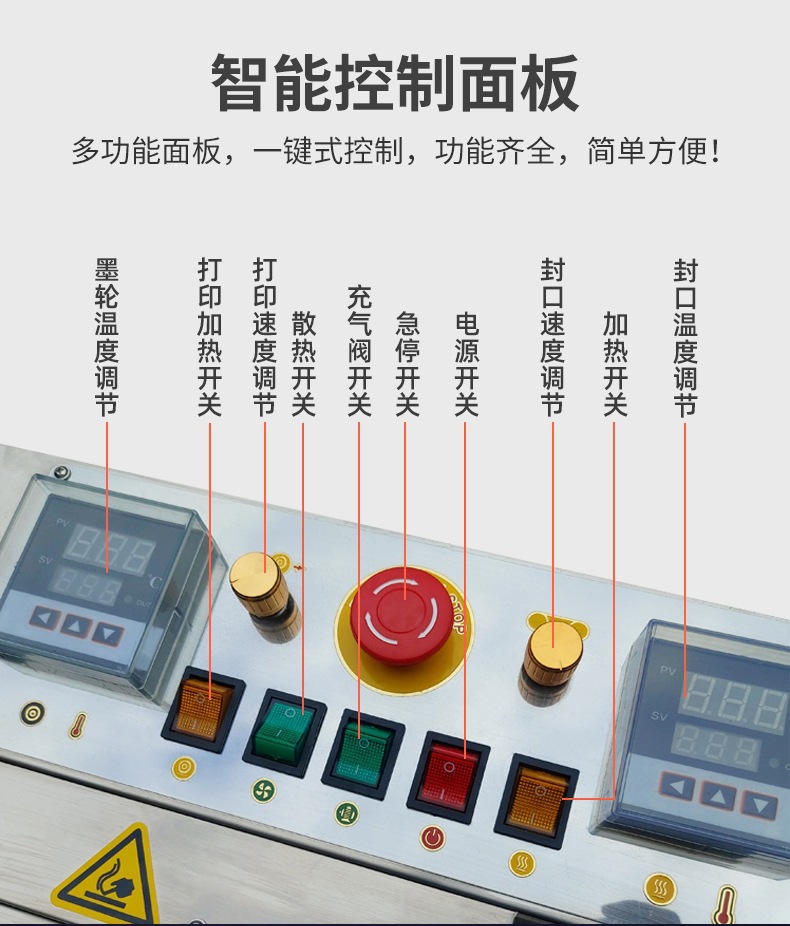 智能控制面板

多功能面板，一键式控制，功能齐全，简单方便！

墨轮温度调节

打印加热开关

打印速度调节

散热开关

充气阀开关

急停开关

电源开关

封口速度调节

加热开关

封口温度调节

PV
SV
°C
OUT

STOP

PV
SV