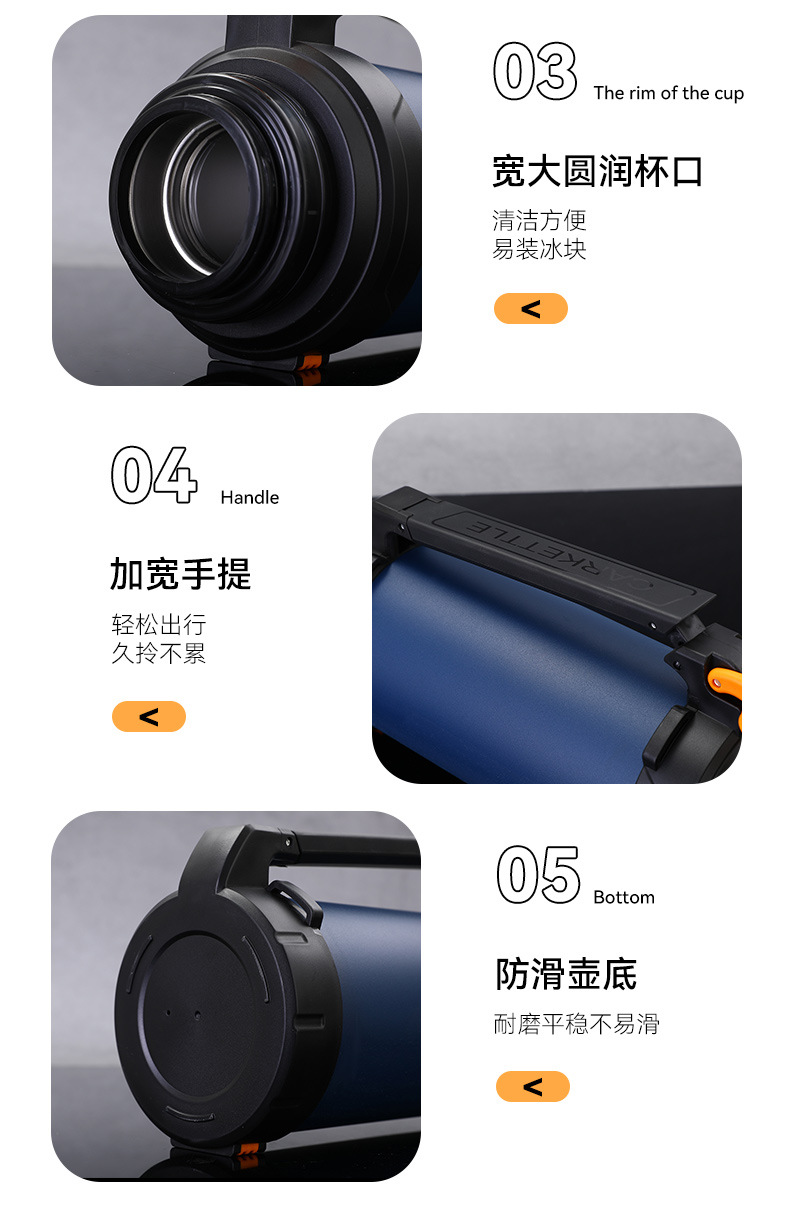 03 The rim of the cup

宽大圆润杯口

清洁方便
易装冰块

<

04 Handle

加宽手提

轻松出行
久拎不累

<

ARKETTLE

05 Bottom

防滑壶底

耐磨平稳不易滑

<