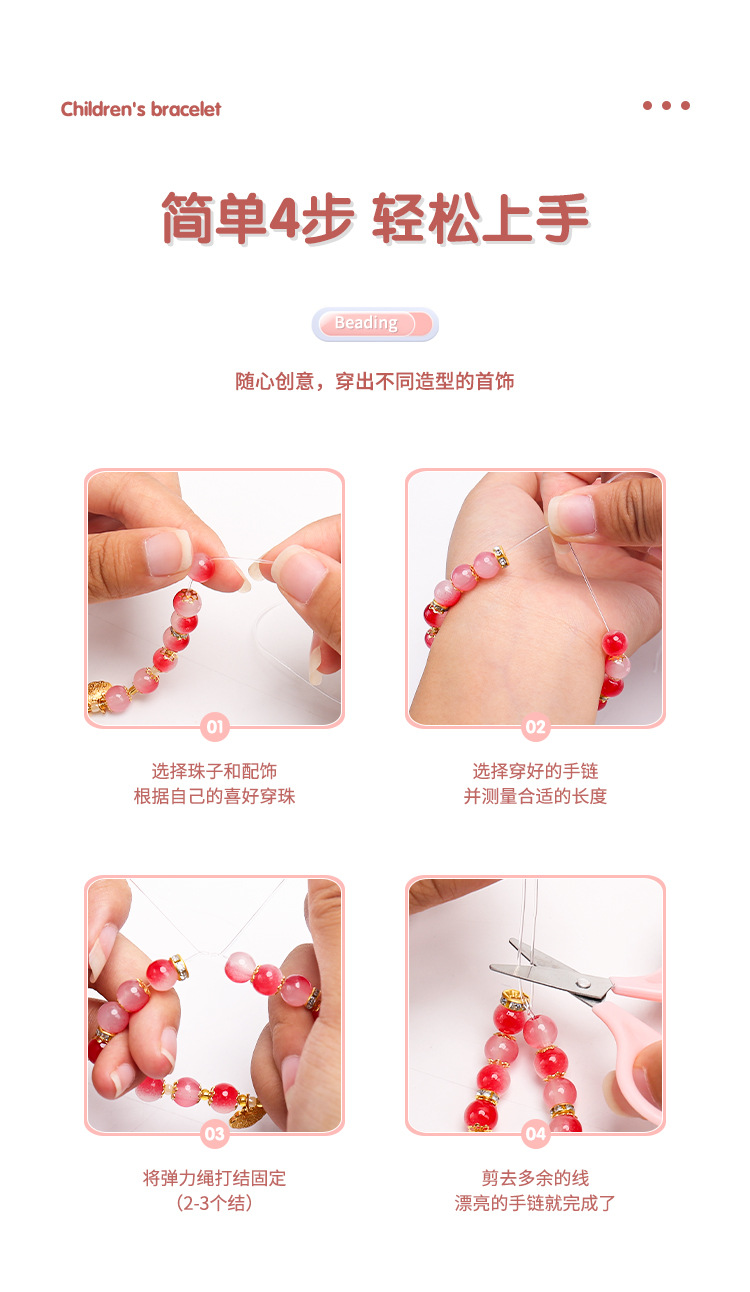 Children's bracelet

简单4步 轻松上手

Beading

随心创意，穿出不同造型的首饰

01

选择珠子和配饰
根据自己的喜好穿珠

02

选择穿好的手链
并测量合适的长度

03

将弹力绳打结固定
（2-3个结）

04

剪去多余的线
漂亮的手链就完成了