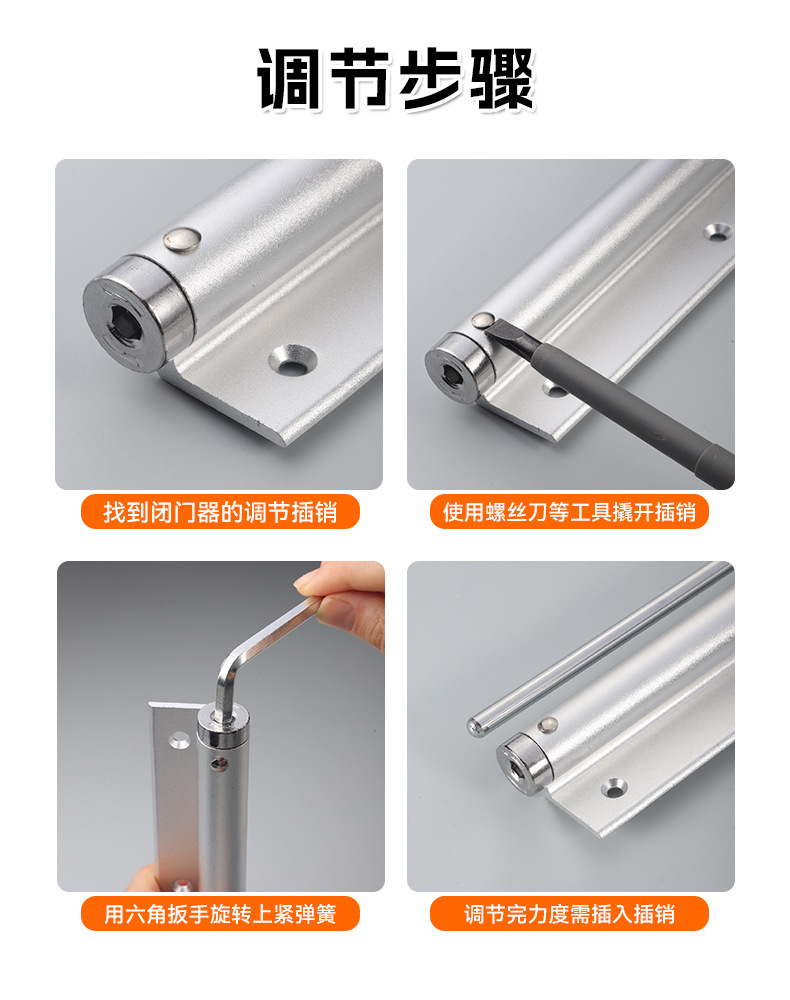 调节步骤

找到闭门器的调节插销

使用螺丝刀等工具撬开插销

用六角扳手旋转上紧弹簧

调节完力度需插入插销