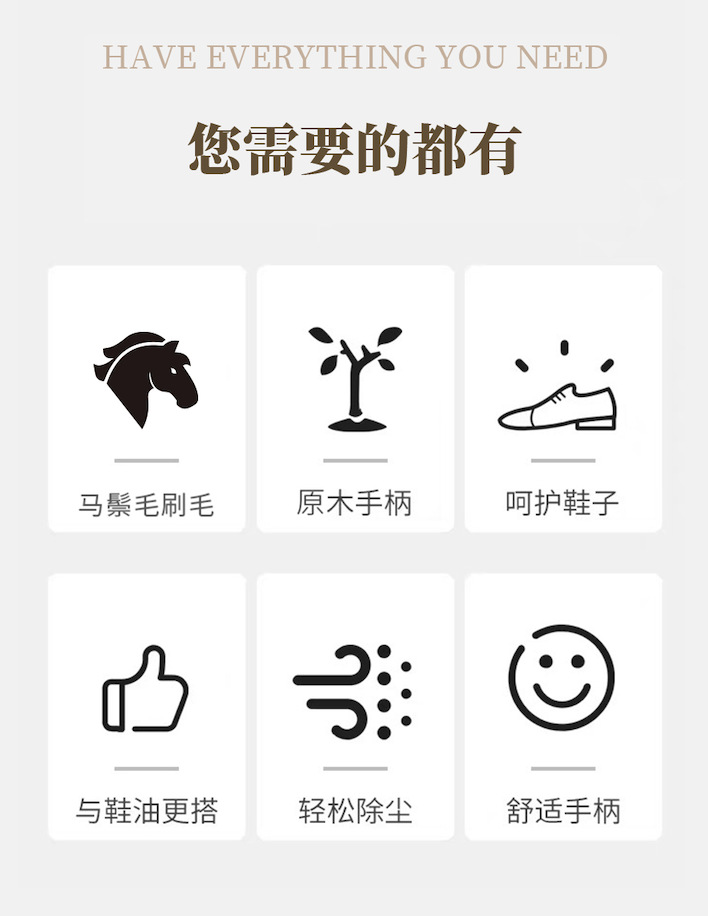 HAVE EVERYTHING YOU NEED

您需要的都有

马鬃毛刷毛

原木手柄

呵护鞋子

与鞋油更搭

轻松除尘

舒适手柄