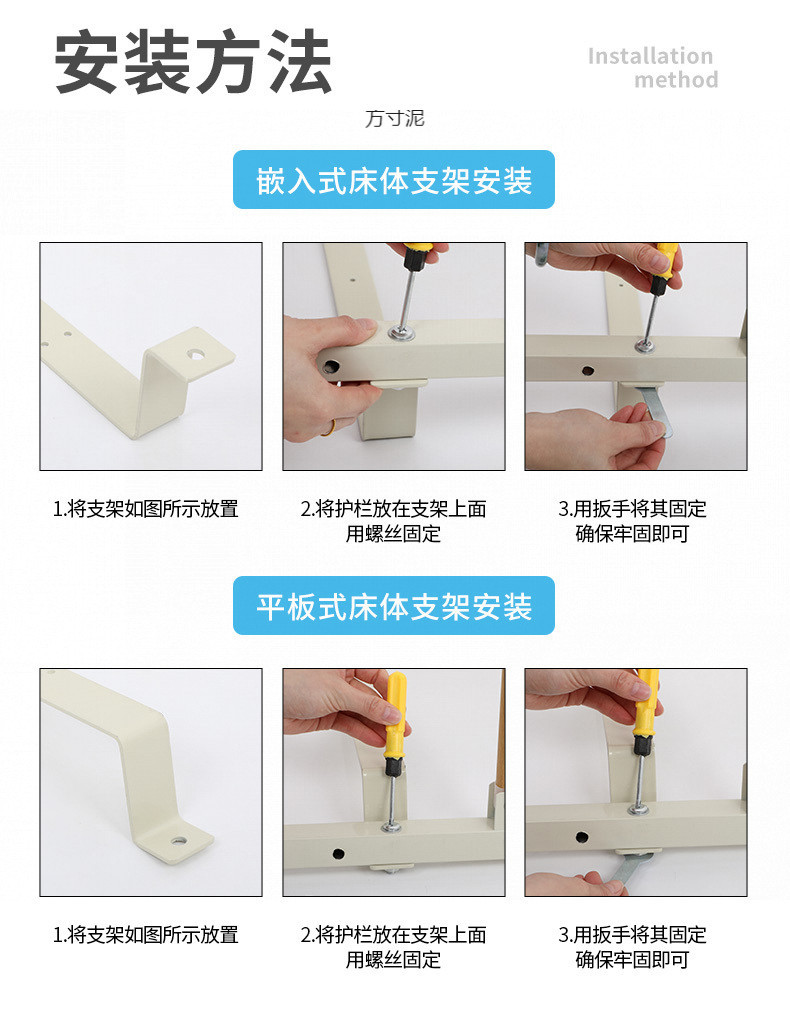 安装方法

Installation method

万寸泥

嵌入式床体支架安装

1.将支架如图所示放置

2.将护栏放在支架上面
用螺丝固定

3.用扳手将其固定
确保牢固即可

平板式床体支架安装

1.将支架如图所示放置

2.将护栏放在支架上面
用螺丝固定

3.用扳手将其固定
确保牢固即可