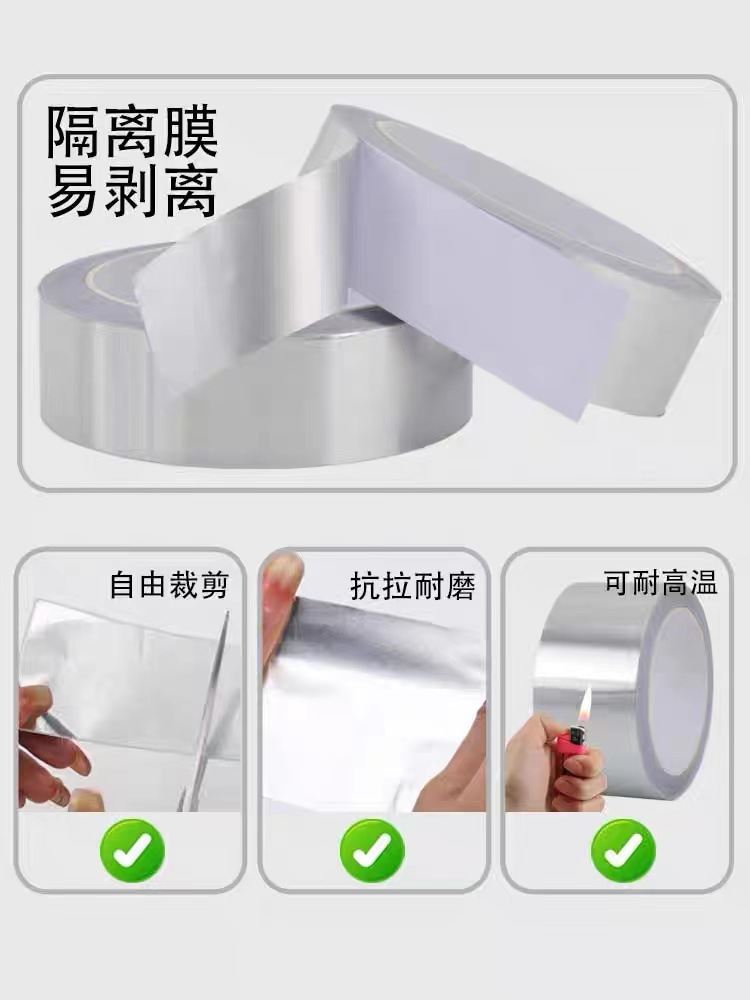 隔离膜
易剥离

自由裁剪

抗拉耐磨

可耐高温