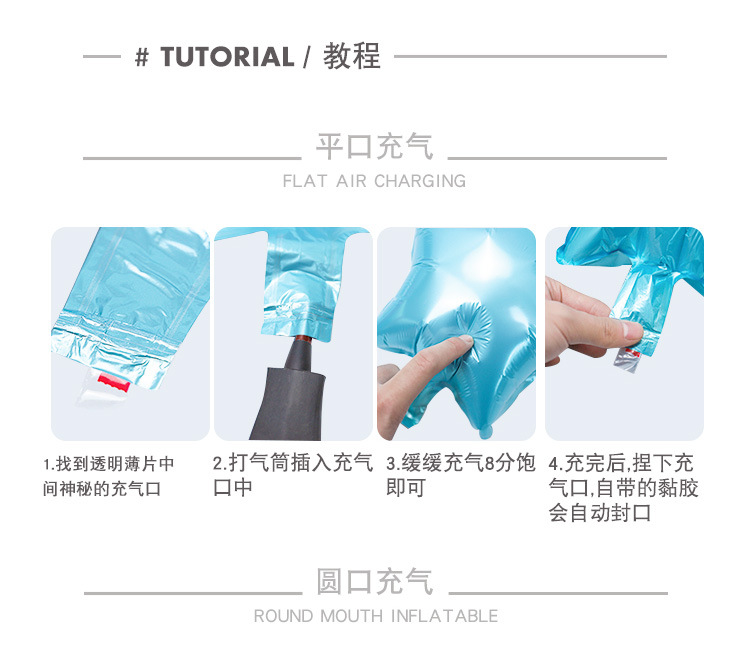 # TUTORIAL / 教程

平口充气

FLAT AIR CHARGING

1.找到透明薄片中间神秘的充气口

2.打气筒插入充气口中

3.缓缓充气8分饱即可

4.充完后,捏下充气口,自带的黏胶会自动封口

圆口充气

ROUND MOUTH INFLATABLE