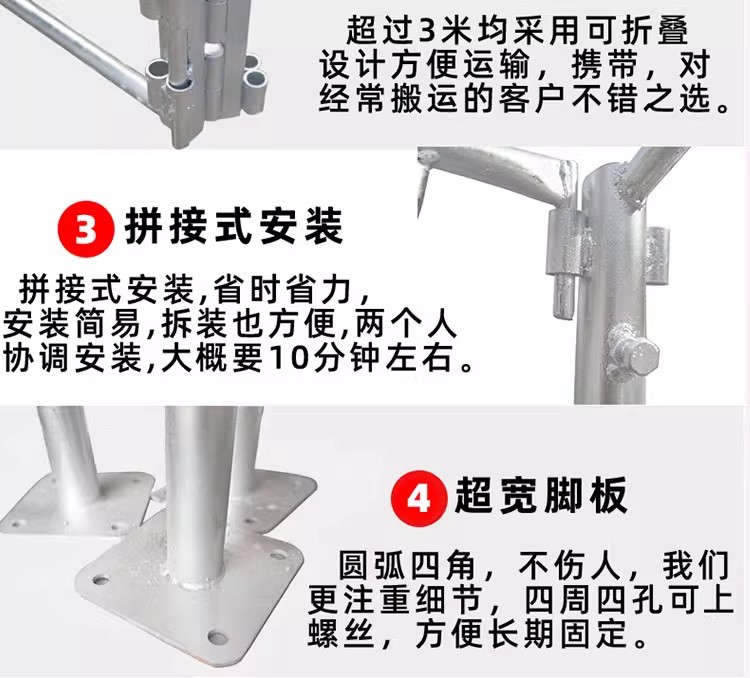 超过3米均采用可折叠设计方便运输，携带，对经常搬运的客户不错之选。

3 拼接式安装

拼接式安装,省时省力,安装简易,拆装也方便,两个人协调安装,大概要10分钟左右。

4 超宽脚板

圆弧四角，不伤人，我们更注重细节，四周四孔可上螺丝，方便长期固定。