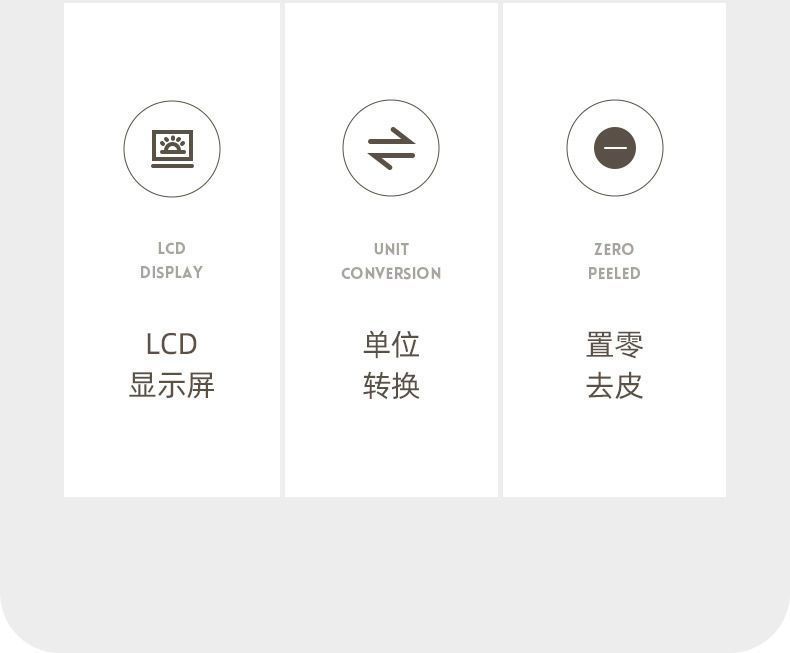 LCD
DISPLAY

LCD
显示屏

UNIT
CONVERSION

单位
转换

ZERO
PEELED

置零
去皮