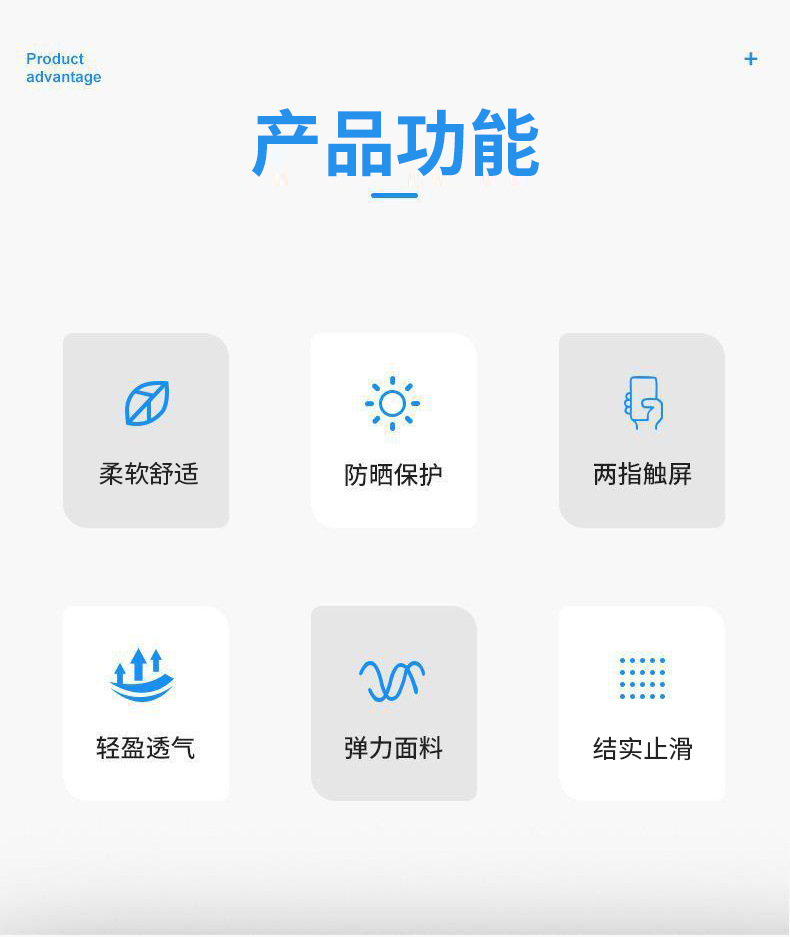 Product
advantage

+

产品功能

柔软舒适

防晒保护

两指触屏

轻盈透气

弹力面料

结实止滑