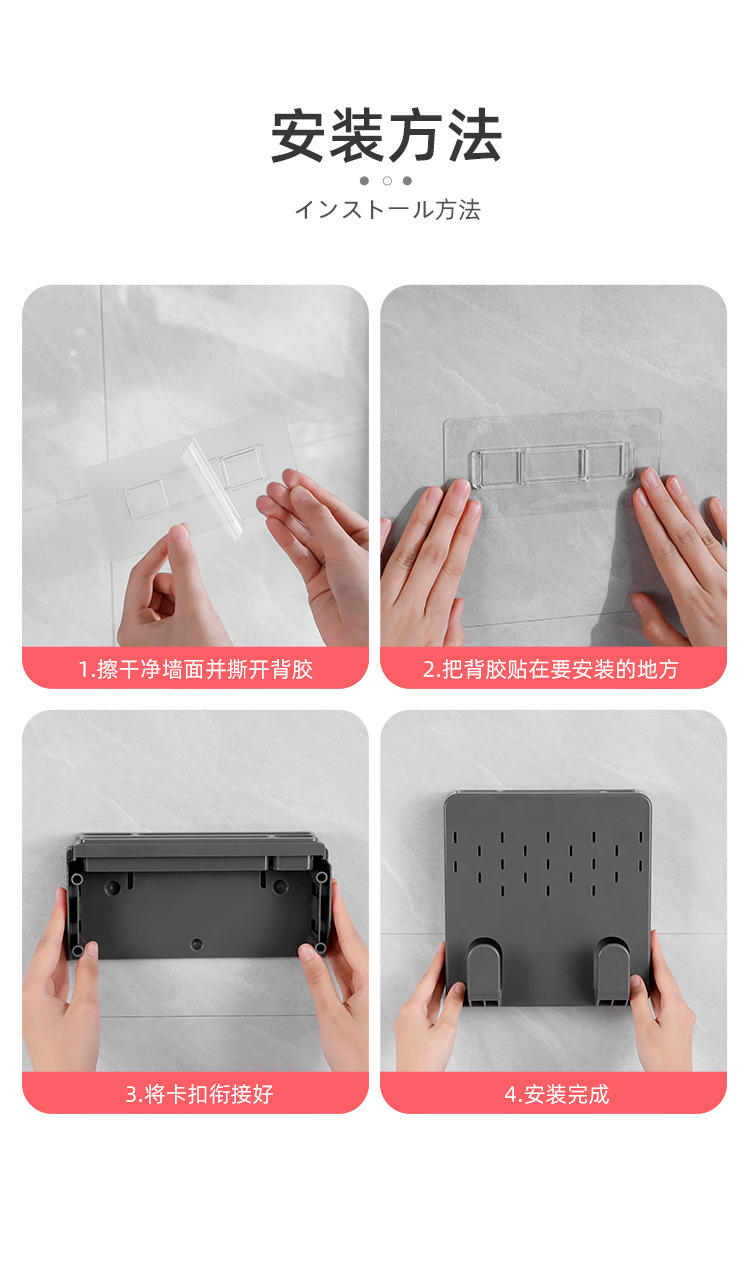 安装方法

インストール方法

1.擦干净墙面并撕开背胶

2.把背胶贴在要安装的地方

3.将卡扣衔接好

4.安装完成