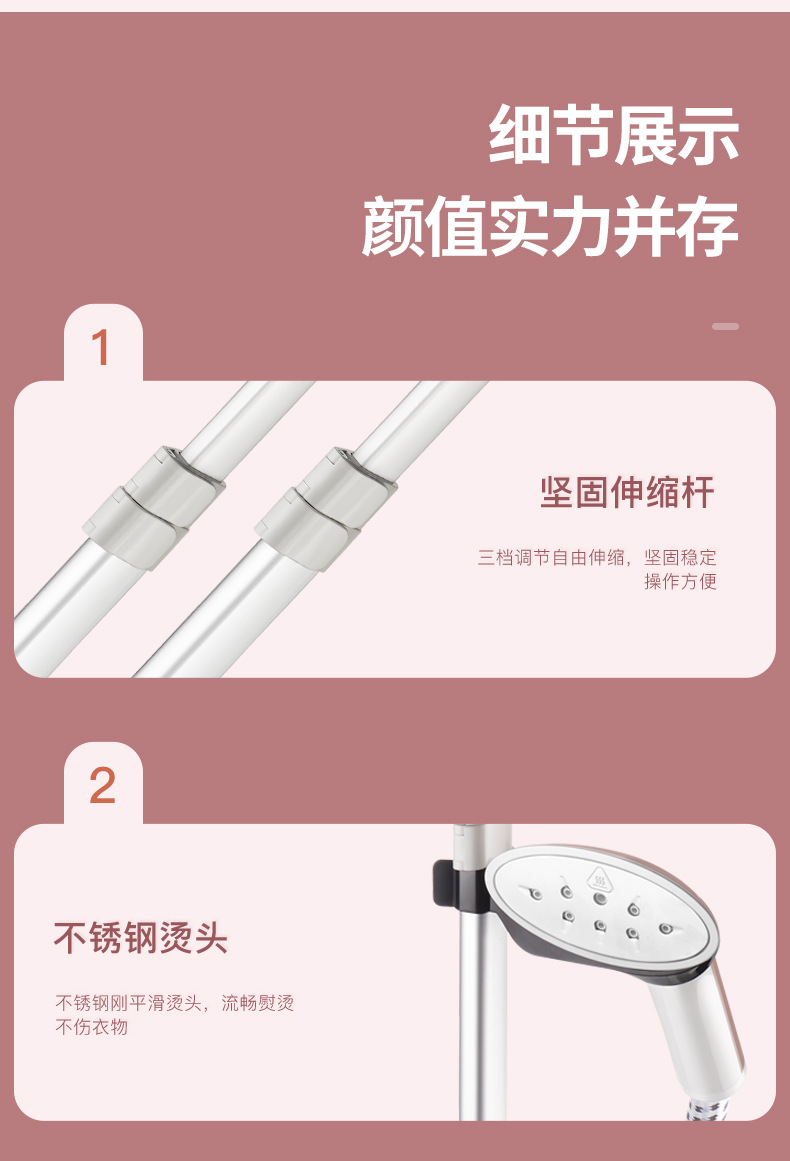 细节展示
颜值实力并存

1

坚固伸缩杆

三档调节自由伸缩，坚固稳定
操作方便

2

不锈钢烫头

不锈钢刚平滑烫头，流畅熨烫
不伤衣物