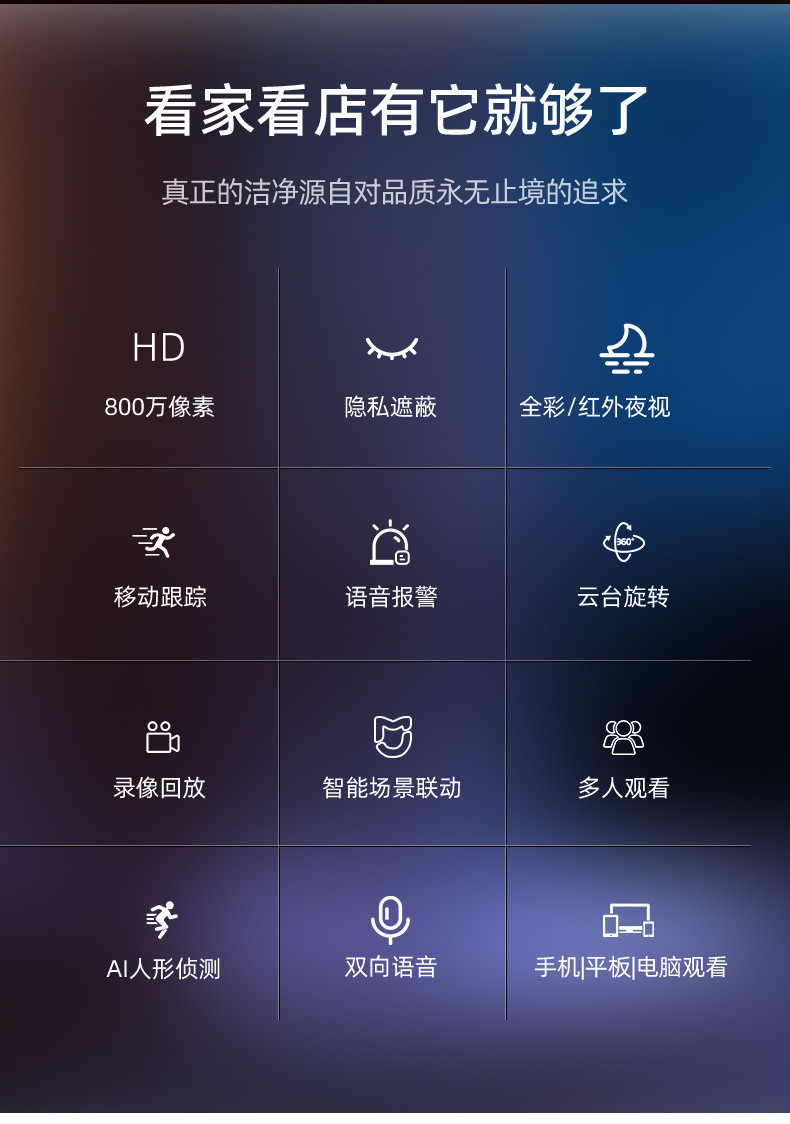 看家看店有它就够了

真正的洁净源自对品质永无止境的追求

HD
800万像素

隐私遮蔽

全彩/红外夜视

移动跟踪

语音报警

360°
云台旋转

录像回放

智能场景联动

多人观看

AI人形侦测

双向语音

手机|平板|电脑观看