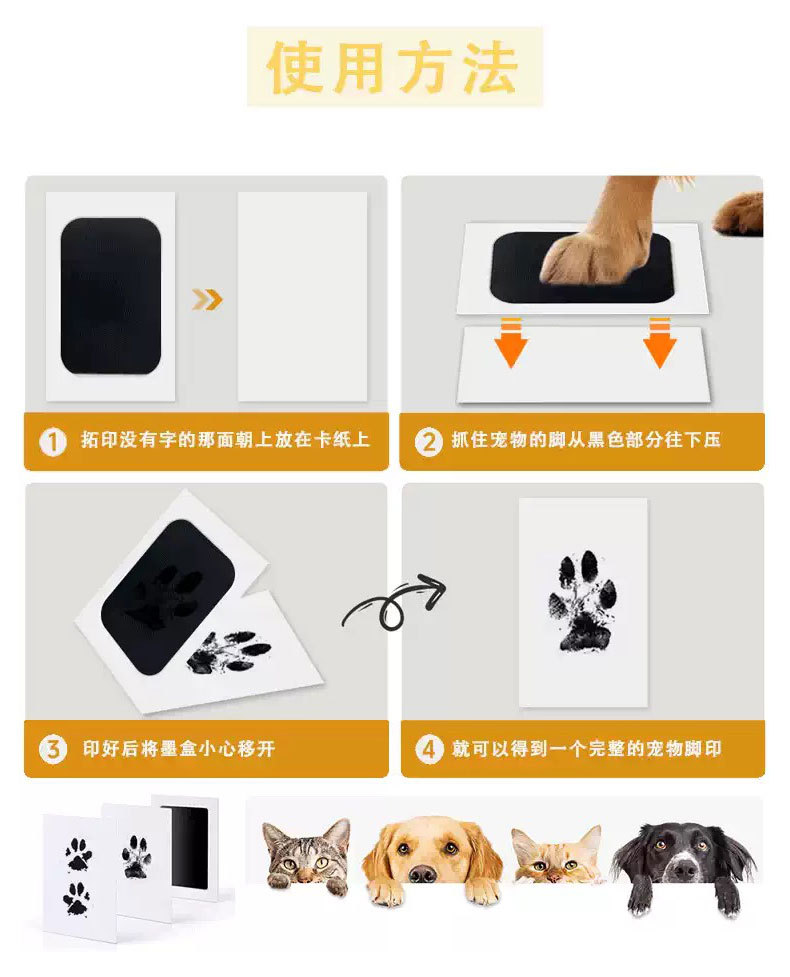 使用方法

1 拓印没有字的那面朝上放在卡纸上

2 抓住宠物的脚从黑色部分往下压

3 印好后将墨盒小心移开

4 就可以得到一个完整的宠物脚印