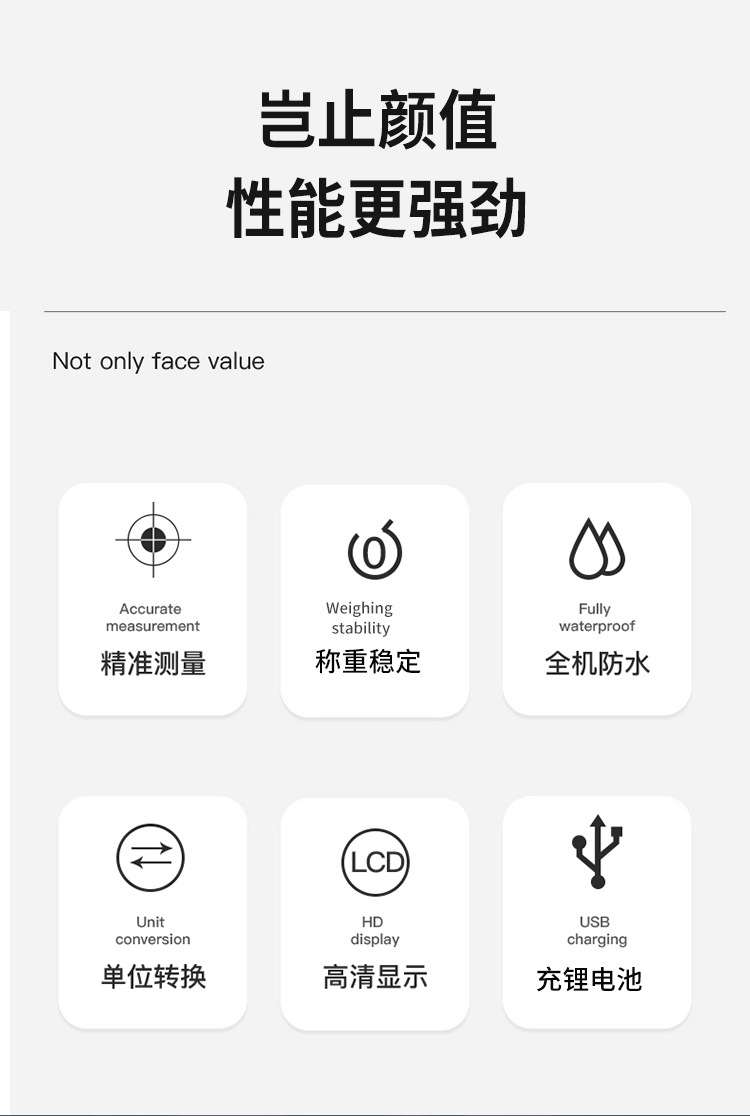 岂止颜值
性能更强劲

Not only face value

Accurate
measurement
精准测量

0

Weighing
stability
称重稳定

Fully
waterproof
全机防水

Unit
conversion
单位转换

LCD

HD
display
高清显示

USB
charging
充锂电池