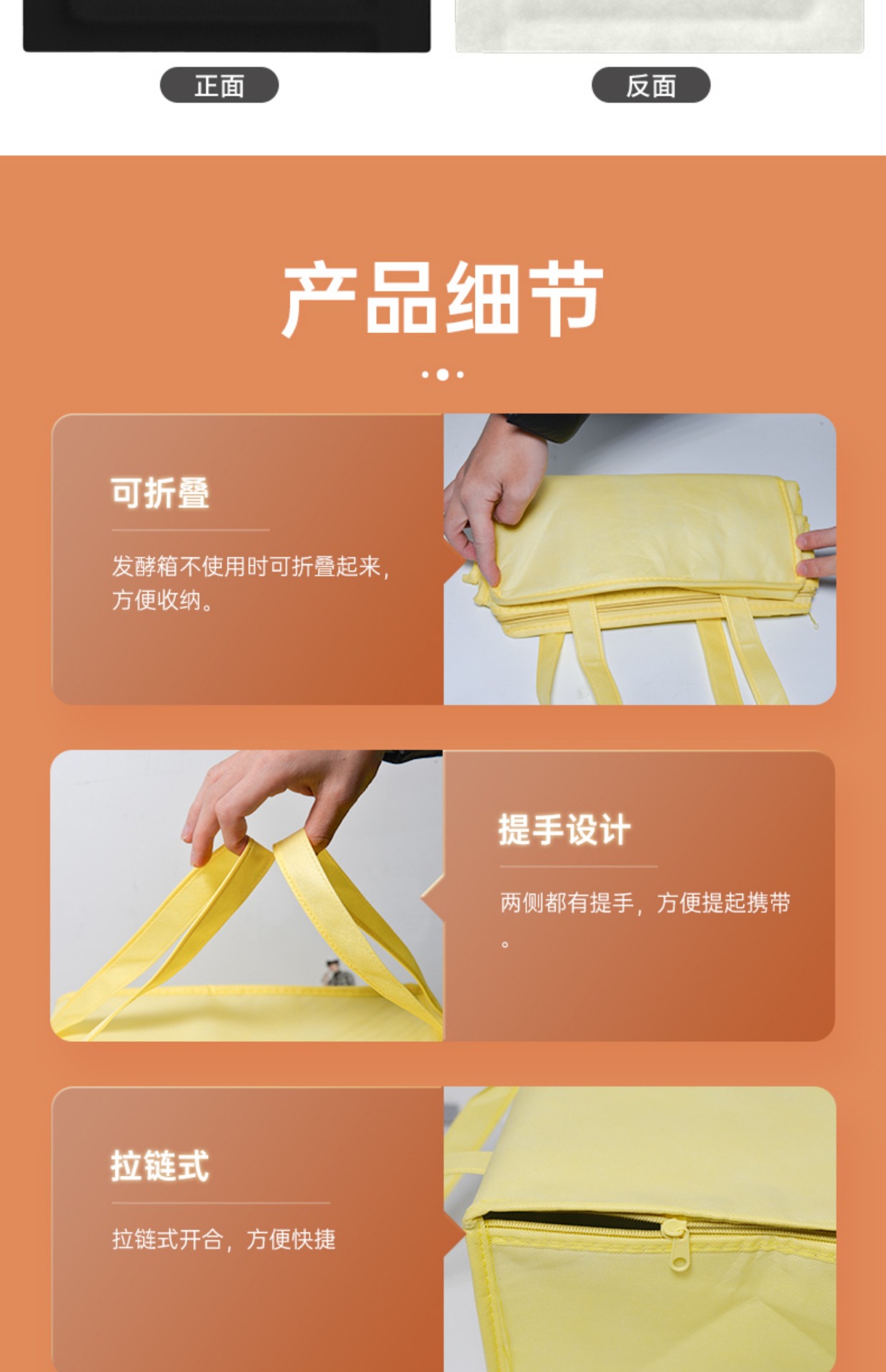 正面

反面

产品细节

可折叠

发酵箱不使用时可折叠起来，方便收纳。

提手设计

两侧都有提手，方便提起携带。

拉链式

拉链式开合，方便快捷