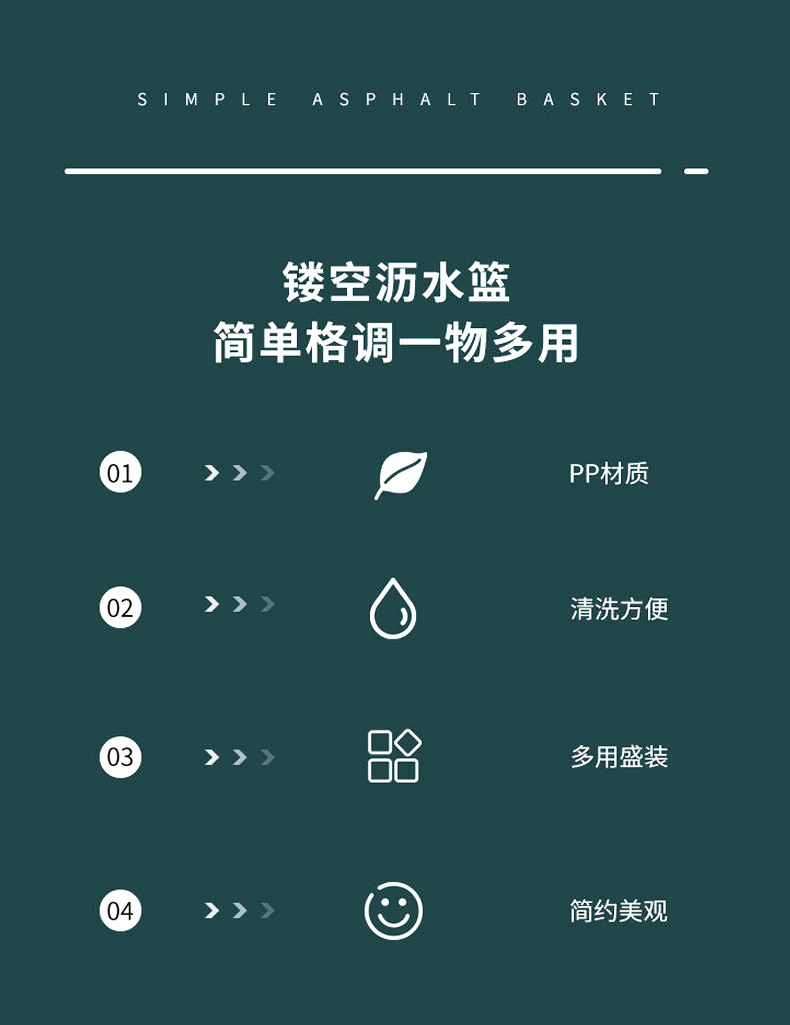 SIMPLE ASPHALT BASKET

镂空沥水篮
简单格调一物多用

01

PP材质

02

清洗方便

03

多用盛装

04

简约美观