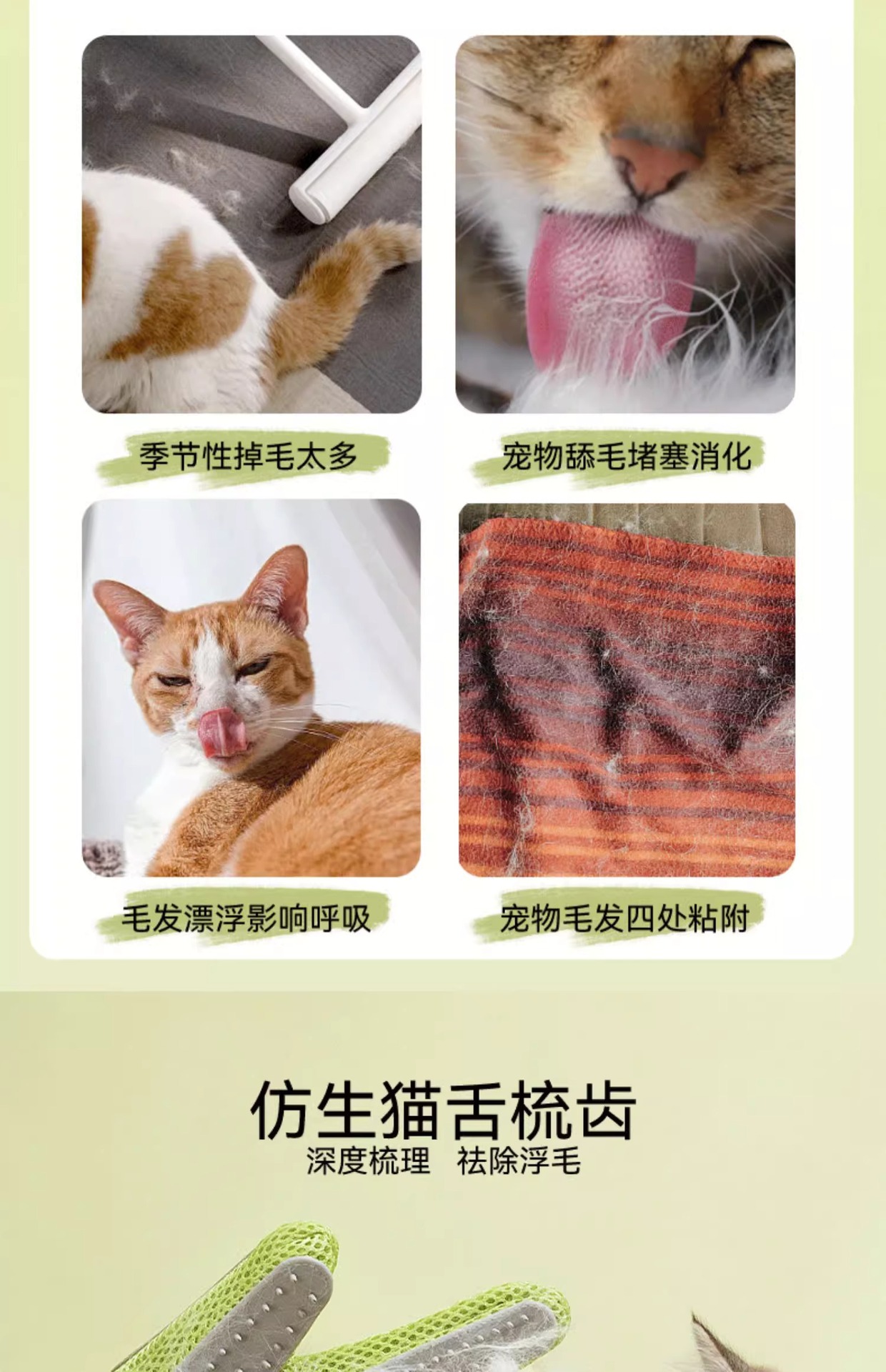 季节性掉毛太多

宠物舔毛堵塞消化

毛发漂浮影响呼吸

宠物毛发四处粘附

仿生猫舌梳齿

深度梳理　祛除浮毛