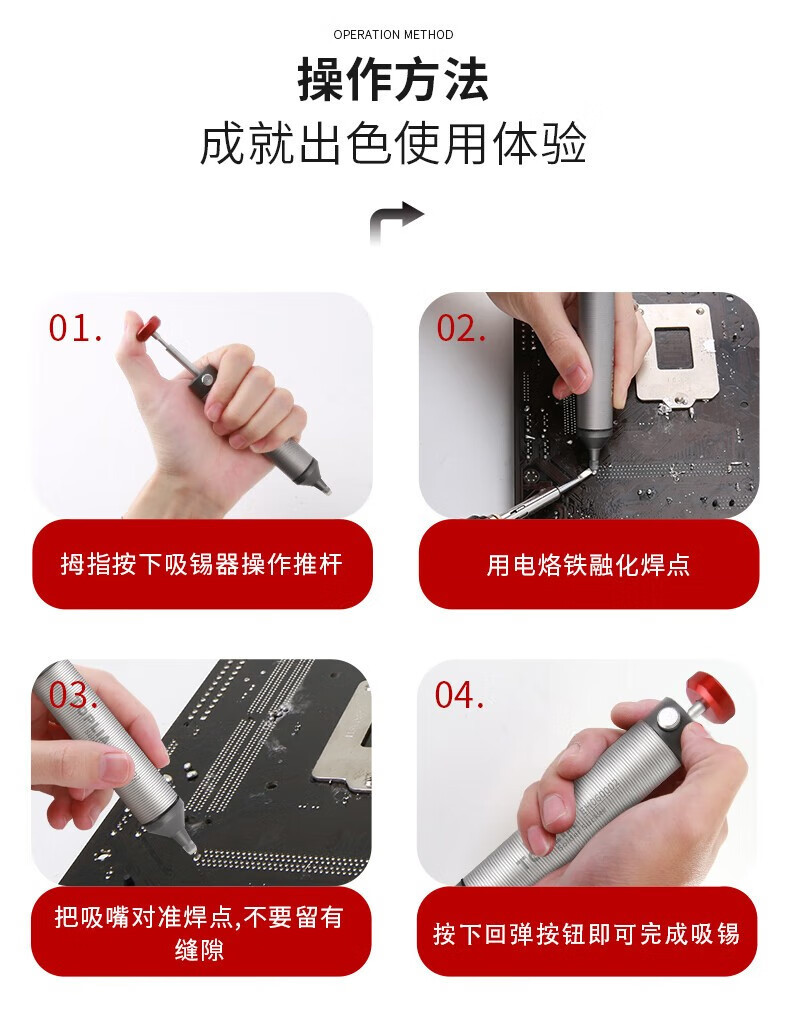 OPERATION METHOD

操作方法

成就出色使用体验

01.

拇指按下吸锡器操作推杆

02.

用电烙铁融化焊点

03.

把吸嘴对准焊点,不要留有缝隙

04.

按下回弹按钮即可完成吸锡