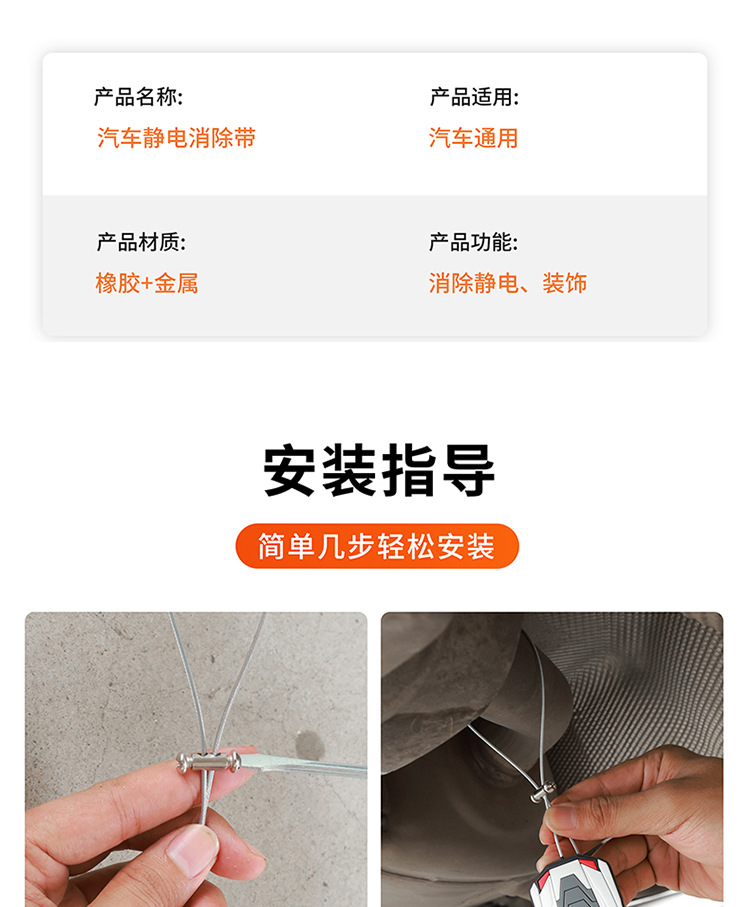 产品名称:
汽车静电消除带

产品适用:
汽车通用

产品材质:
橡胶+金属

产品功能:
消除静电、装饰

安装指导

简单几步轻松安装