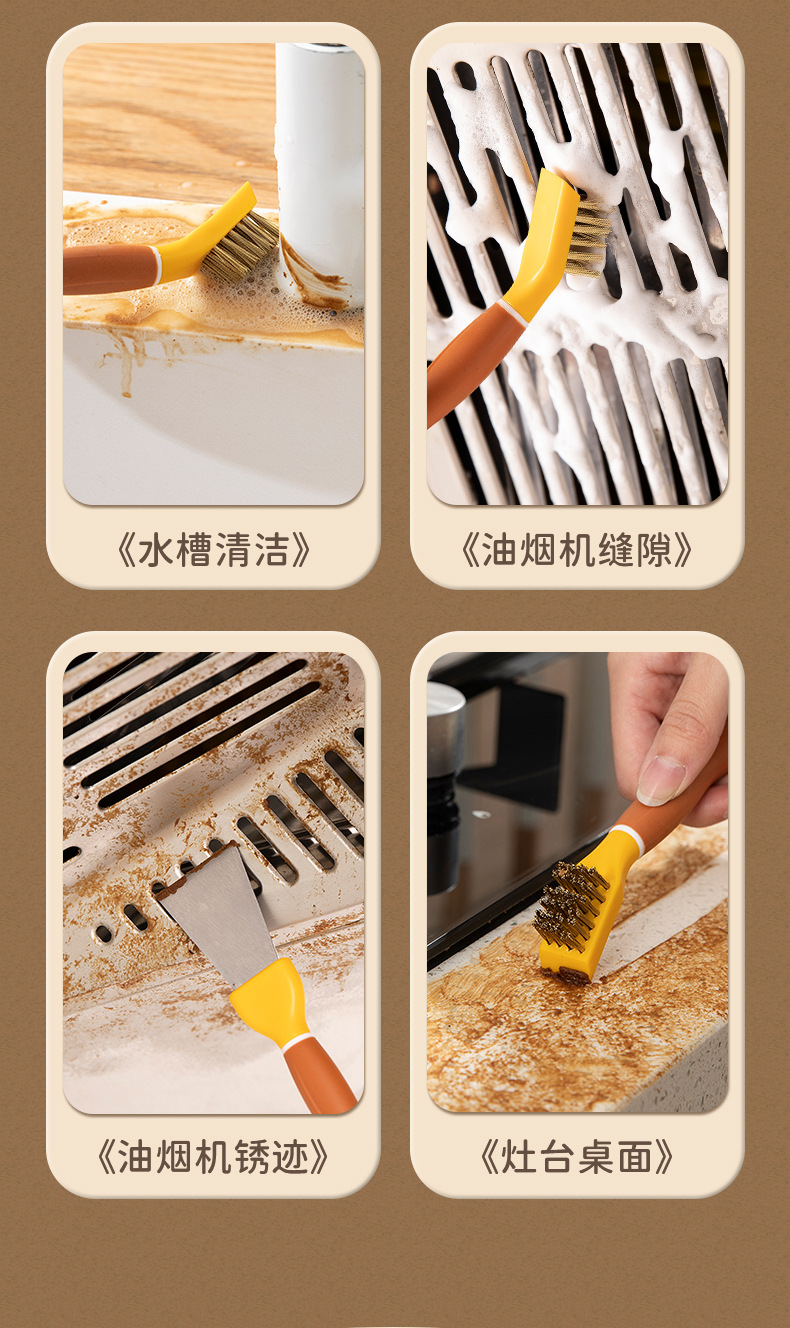 《水槽清洁》

《油烟机缝隙》

《油烟机锈迹》

《灶台桌面》