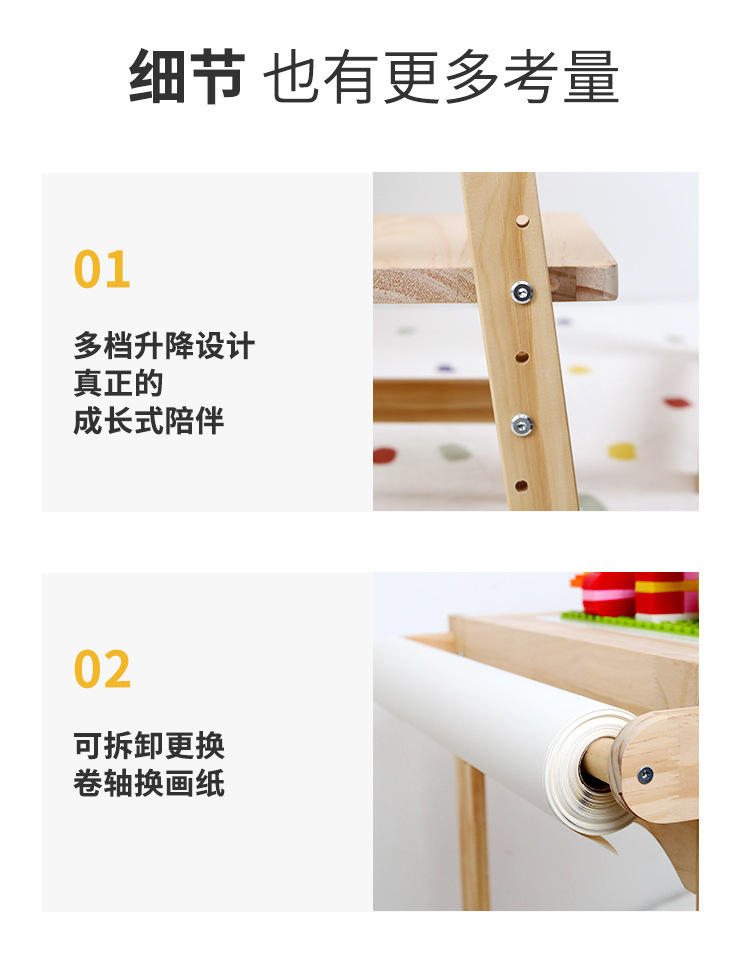 细节 也有更多考量

01

多档升降设计
真正的
成长式陪伴

02

可拆卸更换
卷轴换画纸